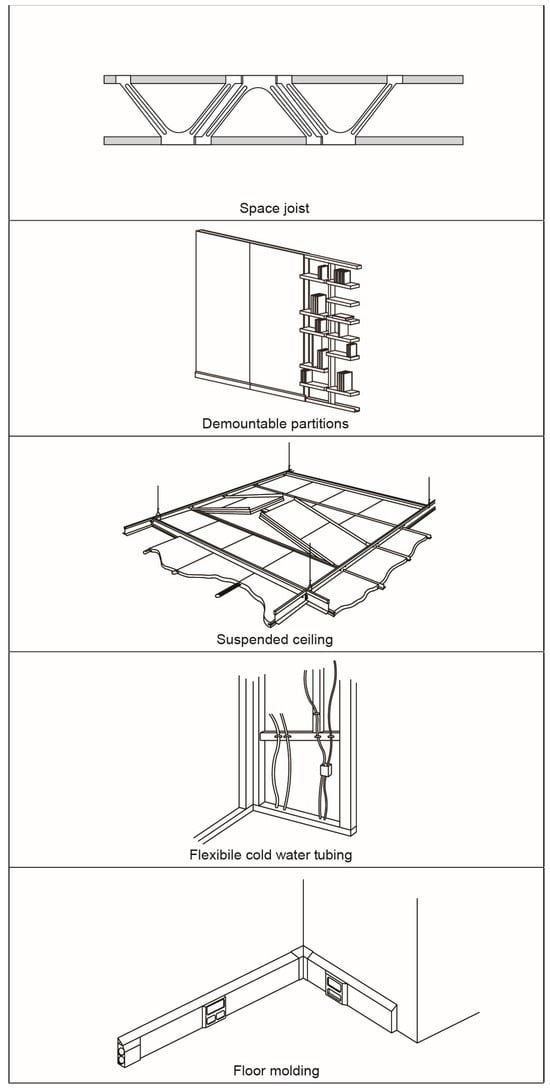 Space joist

Demountable partitions

Suspended ceiling

Flexibile cold water tubing

Floor molding