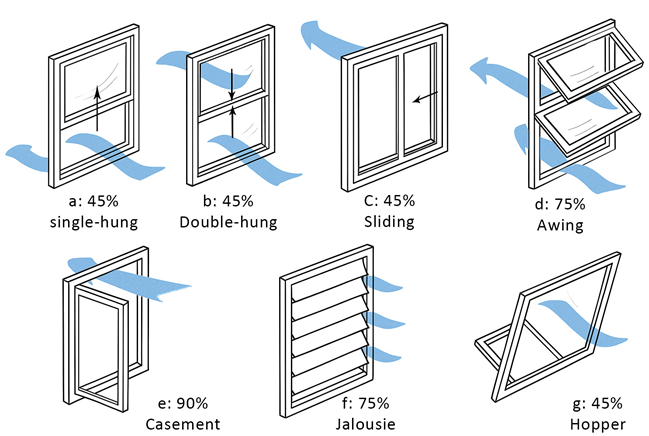 a: 45%
single-hung

b: 45%
Double-hung

C: 45%
Sliding

d: 75%
Awing

e: 90%
Casement

f: 75%
Jalousie

g: 45%
Hopper