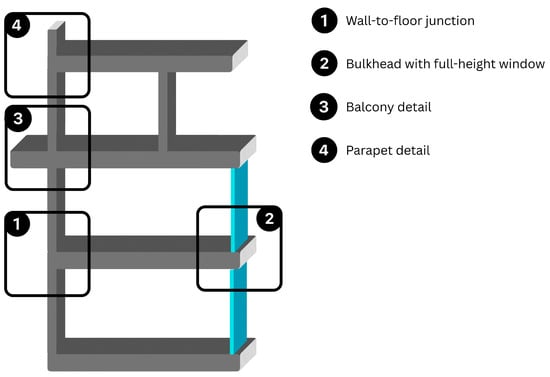 4

3

1

2

1 Wall-to-floor junction

2 Bulkhead with full-height window

3 Balcony detail

4 Parapet detail