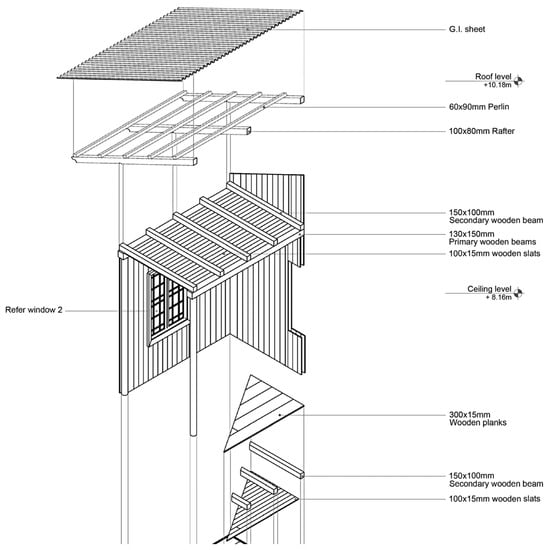 G.I. sheet

Roof level
+10.18m

60x90mm Perlin

100x80mm Rafter

150x100mm
Secondary wooden beam

130x150mm
Primary wooden beams

100x15mm wooden slats

Ceiling level
+ 8.16m

Refer window 2

300x15mm
Wooden planks

150x100mm
Secondary wooden beam

100x15mm wooden slats