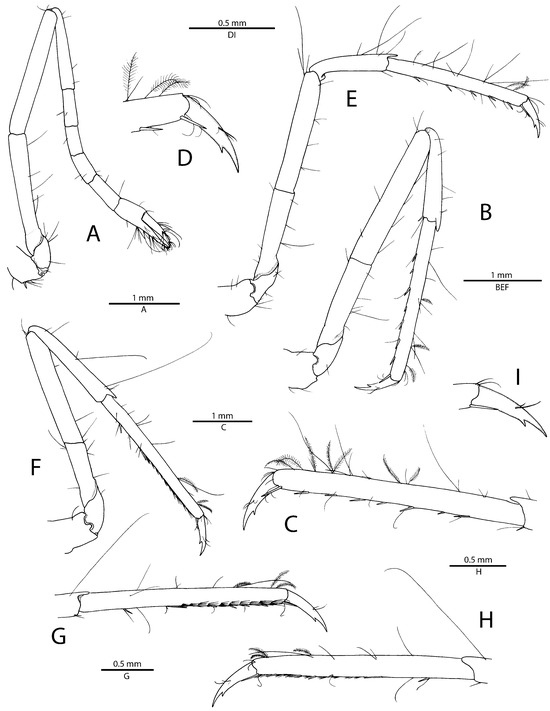 0.5 mm
DI

E

D

A

B

1 mm
BEF

1 mm
A

I

F

1 mm
C

C

0.5 mm
H

G

H

0.5 mm
G