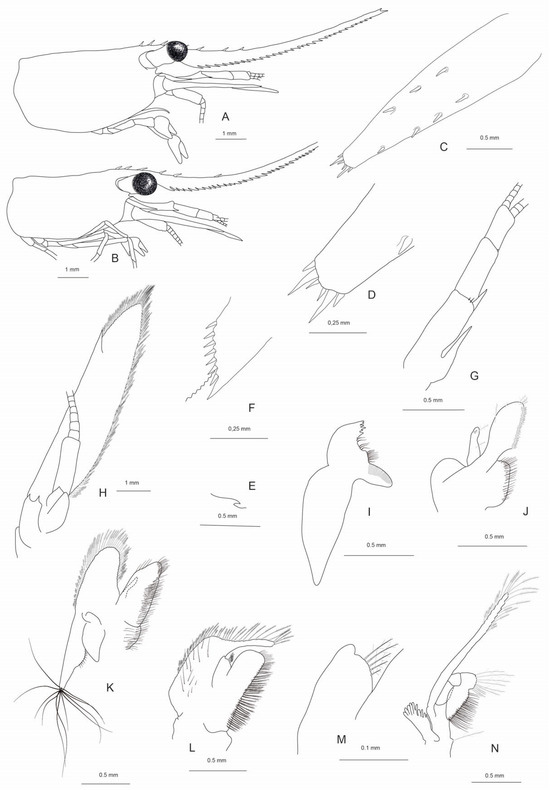 A
1 mm
C
0.5 mm
B
1 mm
D
0.25 mm
G
0.5 mm
F
0.25 mm
H
1 mm
E
0.5 mm
I
0.5 mm
J
0.5 mm
K
0.5 mm
L
0.5 mm
M
0.1 mm
N
0.5 mm