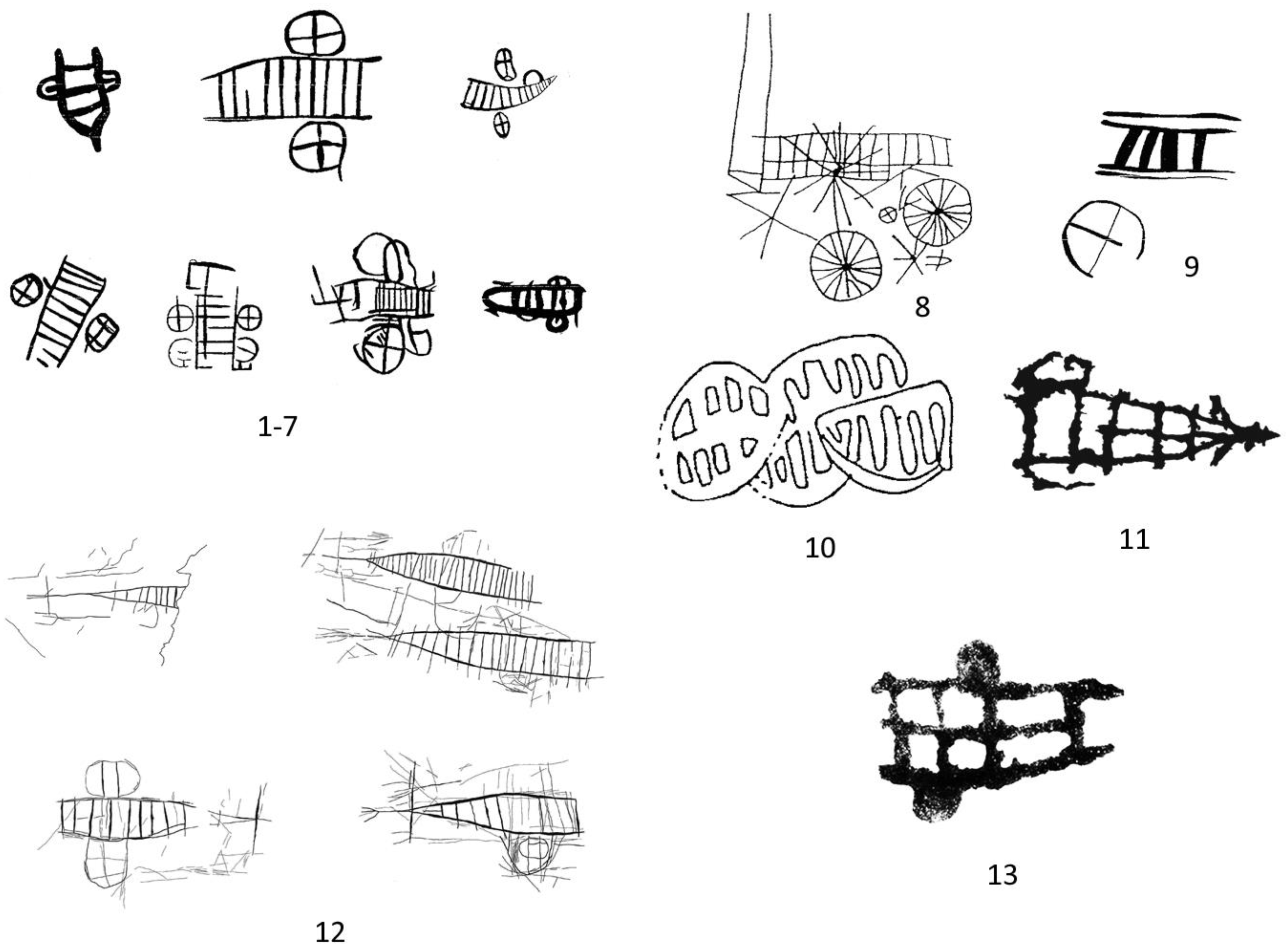 1-7

8

9

10

11

12

13