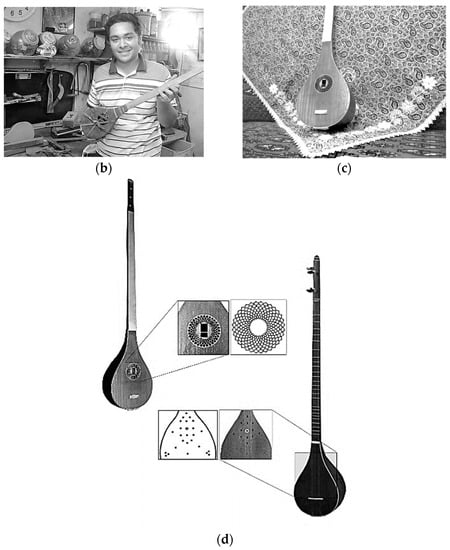 (b)

(c)

(d)