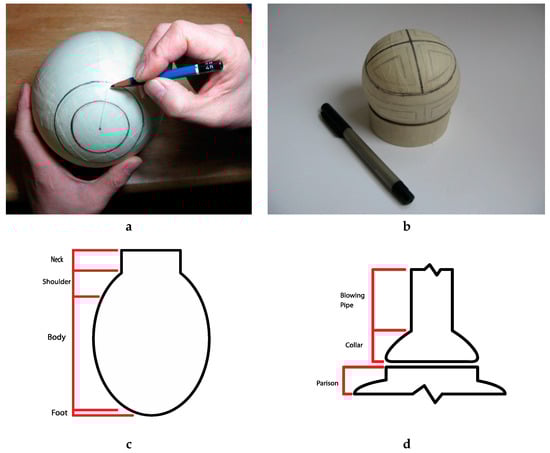 4B

a

b

Neck

Shoulder

Body

Foot

c

Blowing Pipe

Collar

Parison

d