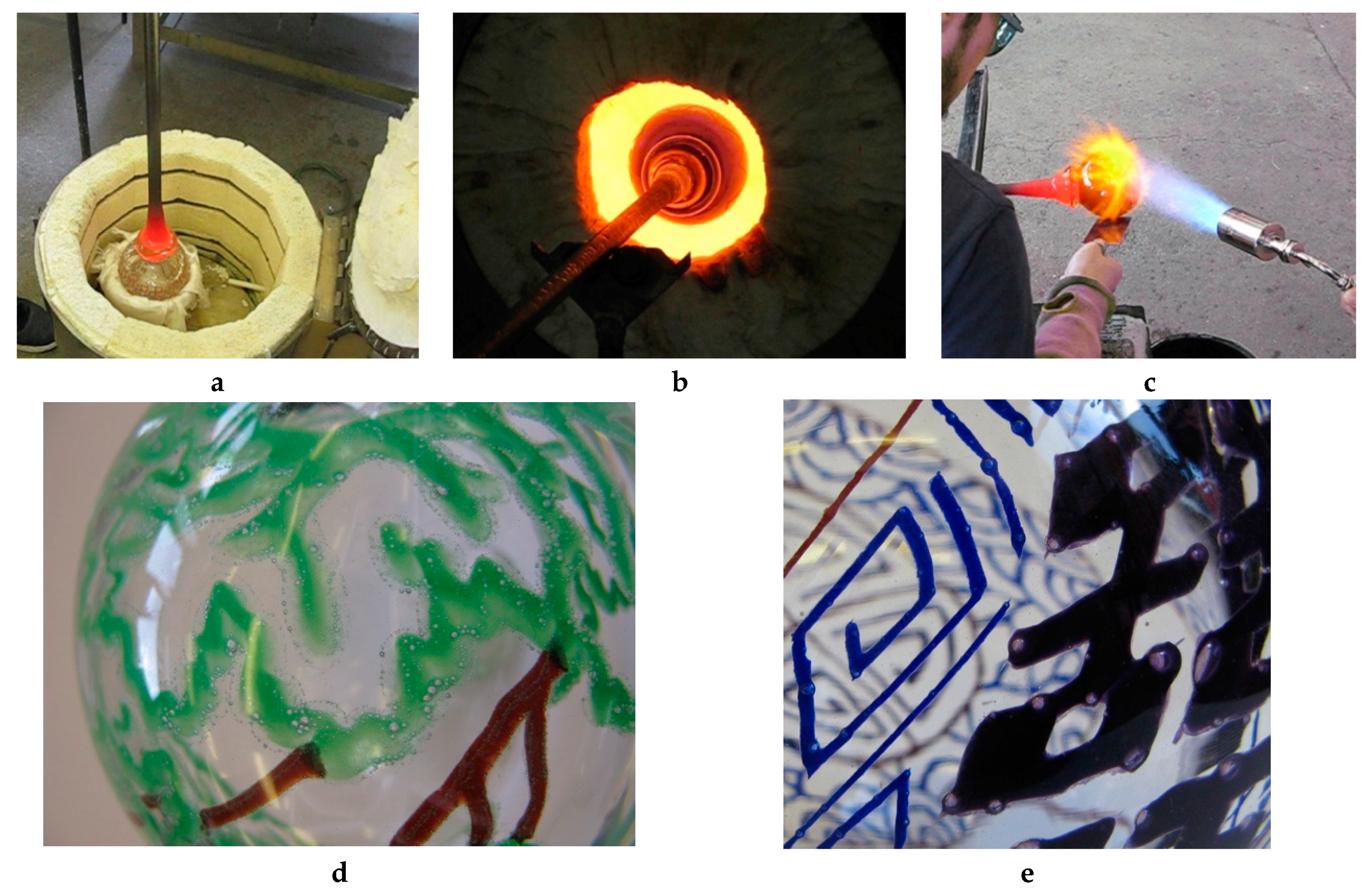 a

b

c

d

e