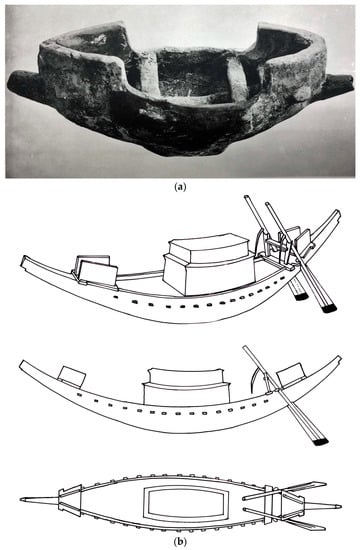 (a)

(b)