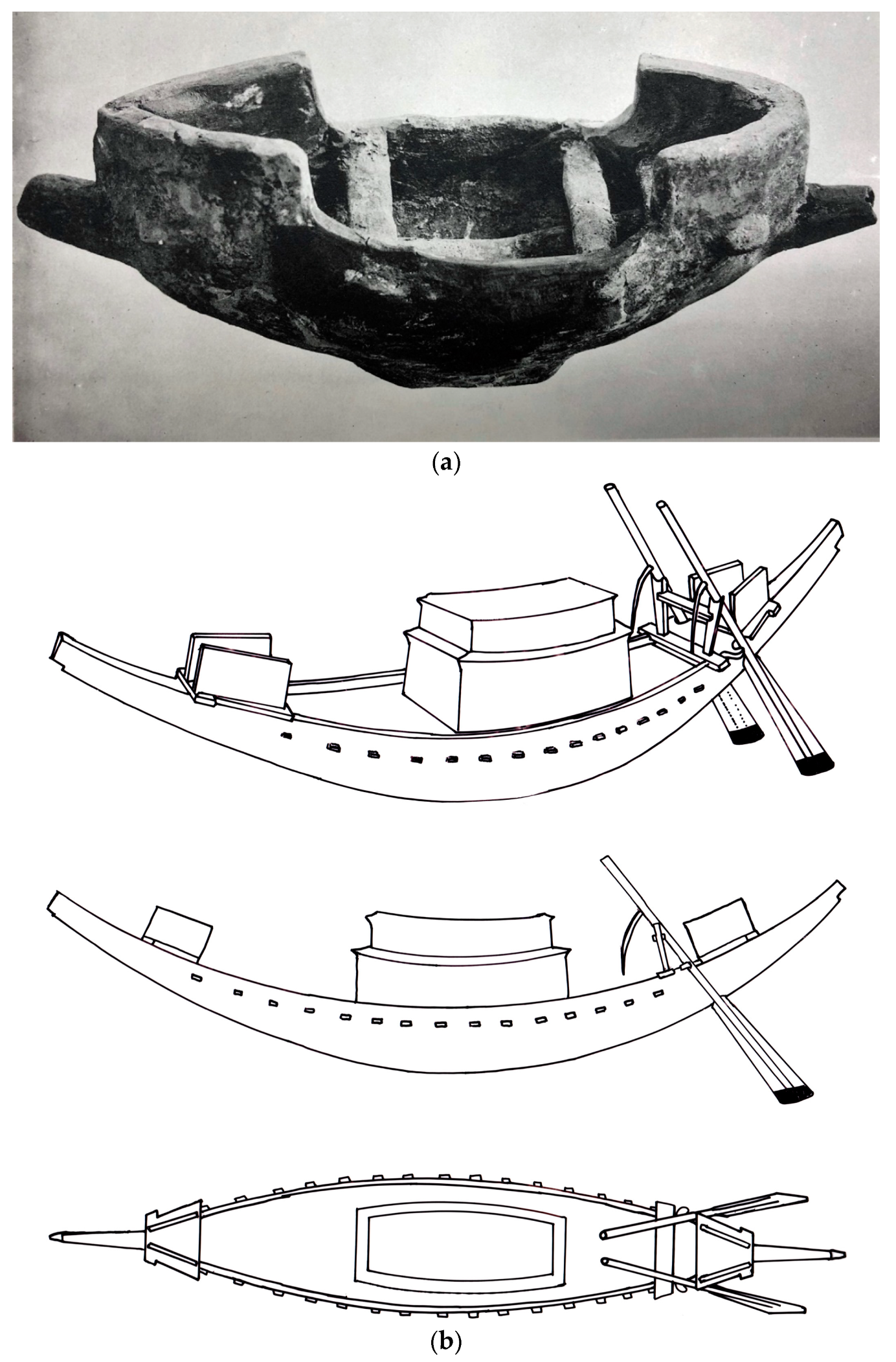 (a)

(b)