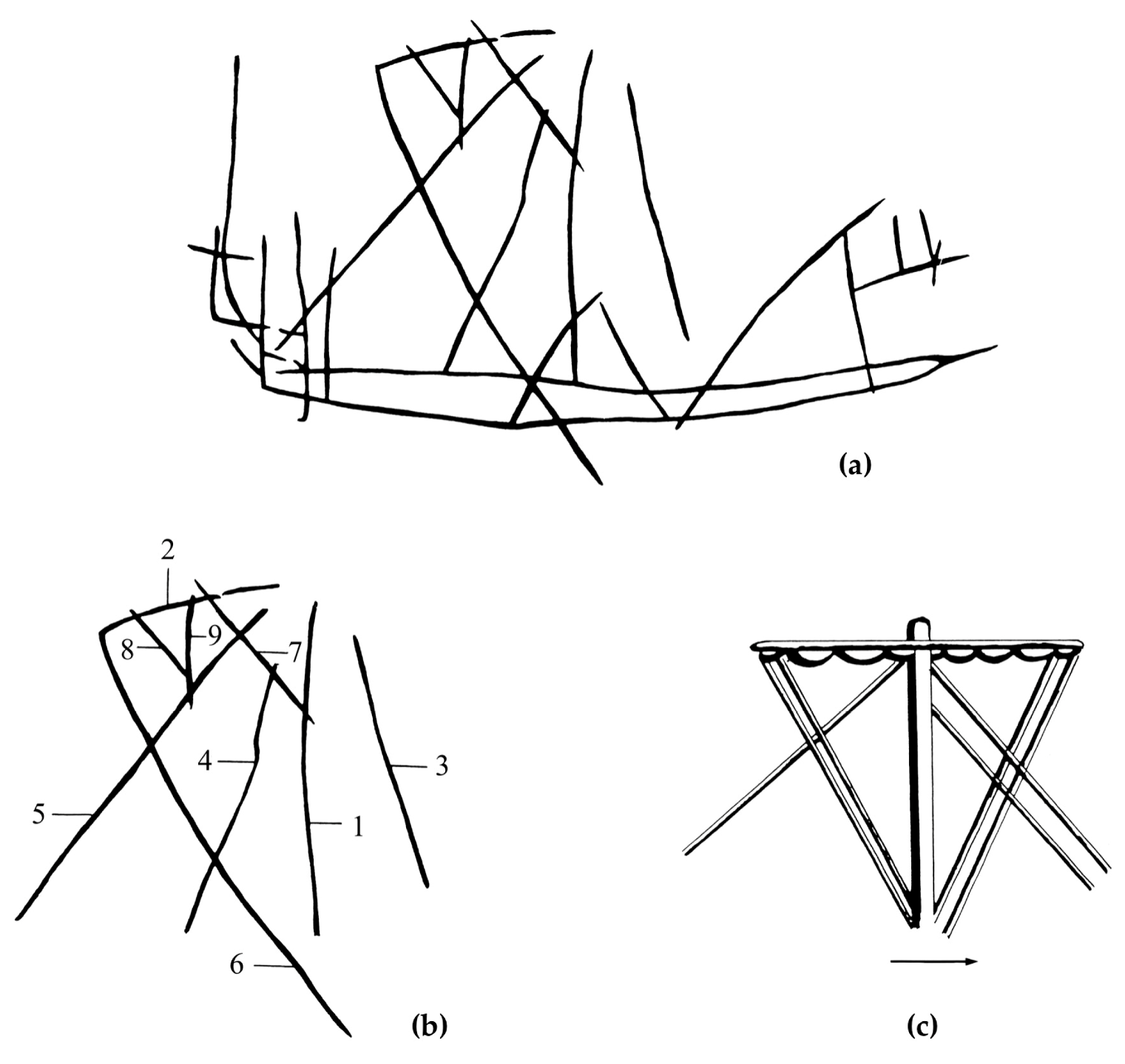 (a)

2
8
9
7
4
3
5
1
6

(b)

(c)