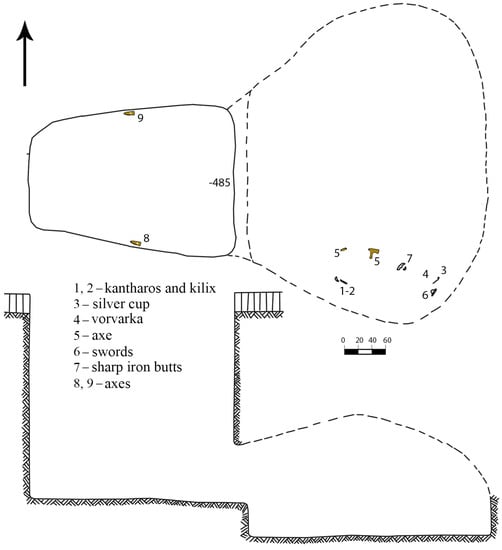 9

-485

8

5

5

7

4

3

1-2

6

1, 2 – kantharos and kilix
3 – silver cup
4 – vorvarka
5 – axe
6 – swords
7 – sharp iron butts
8, 9 – axes

0 20 40 60