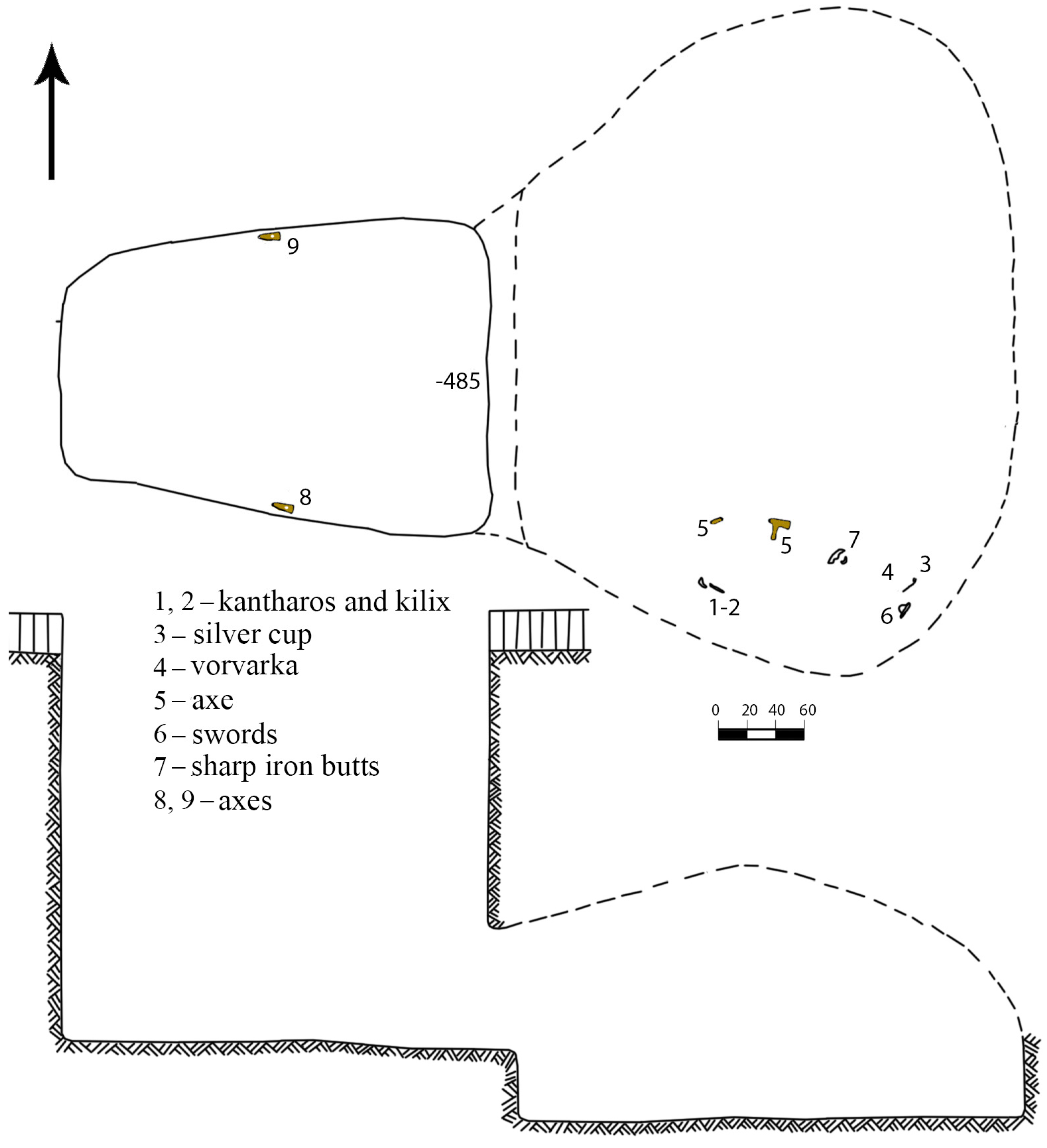 9

-485

8

5

5

7

4

3

1-2

6

1, 2 – kantharos and kilix
3 – silver cup
4 – vorvarka
5 – axe
6 – swords
7 – sharp iron butts
8, 9 – axes

0 20 40 60