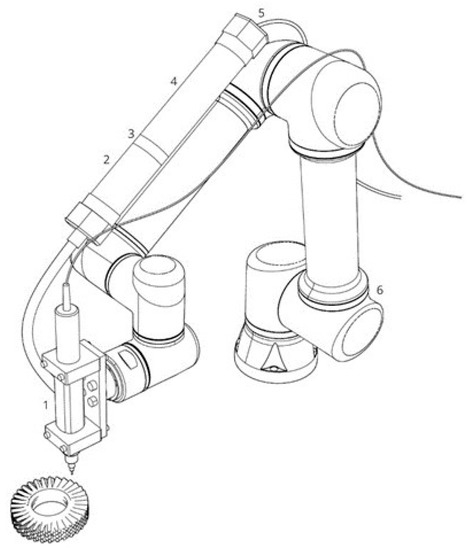 5
4
3
2
6
1