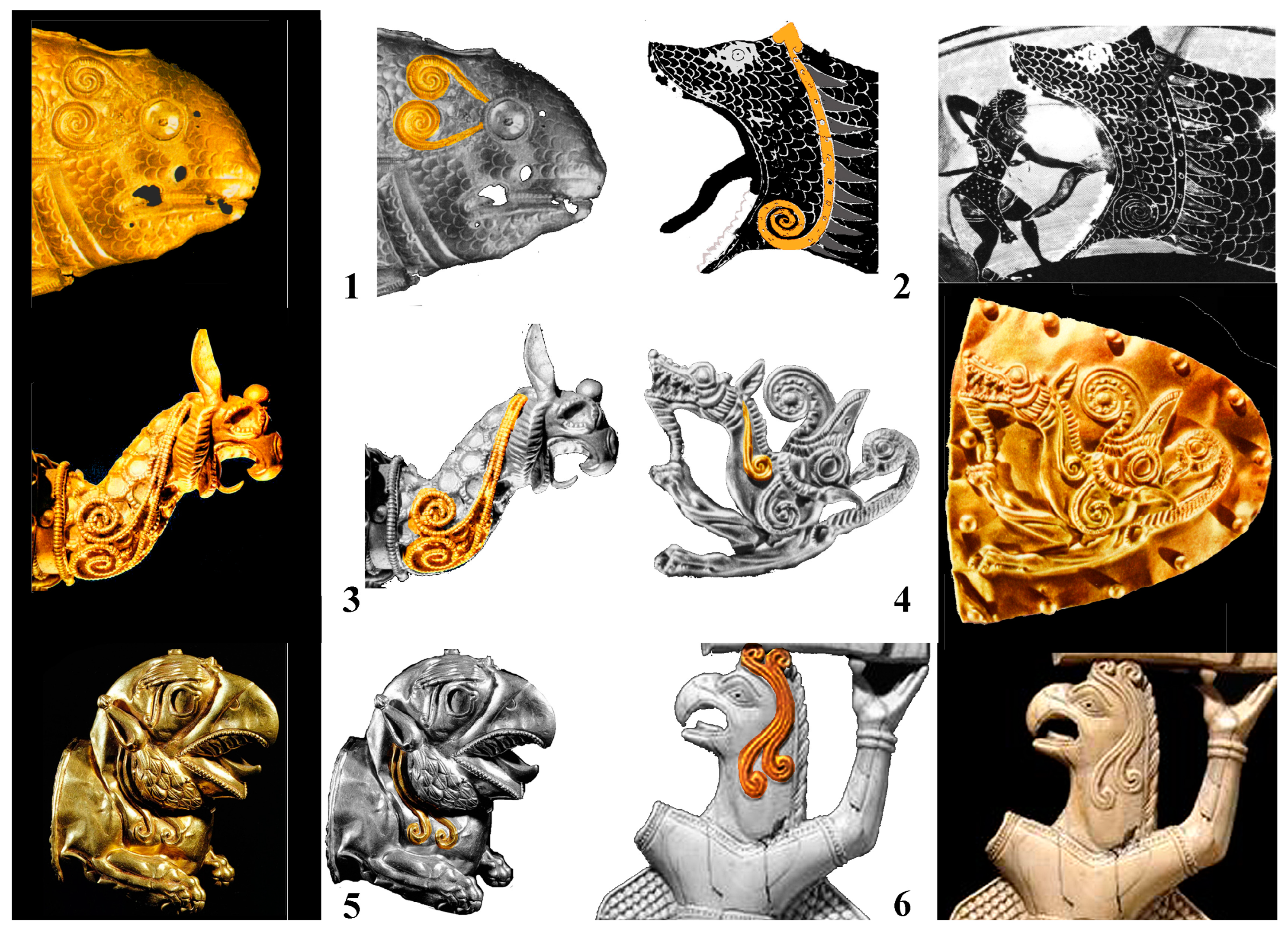 1
2
3
4
5
6