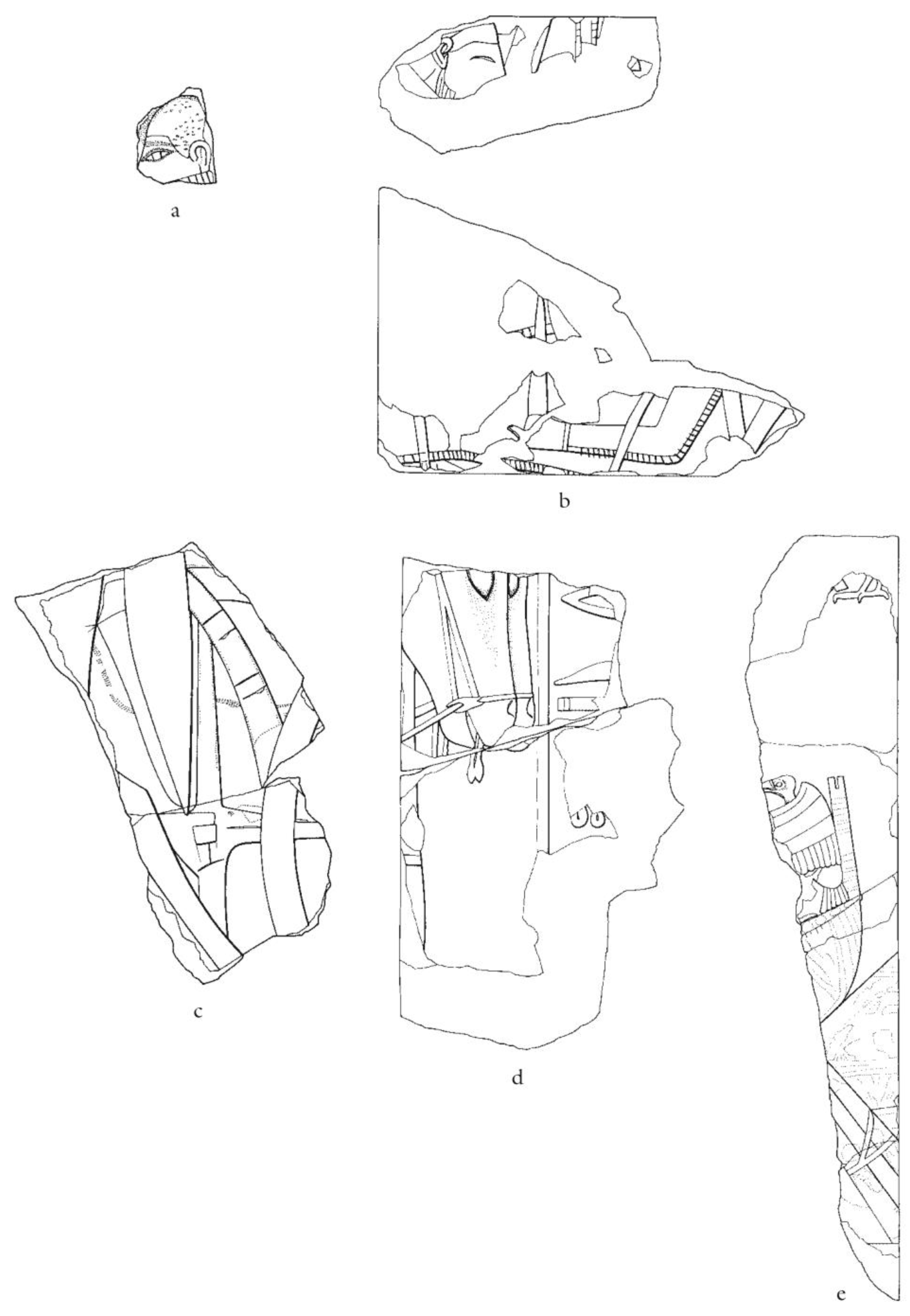 a

b

c

d

e