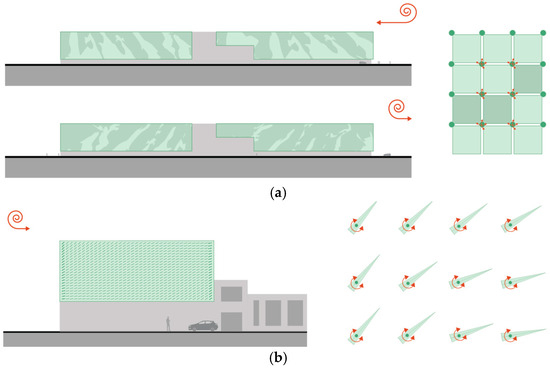 (a)

(b)