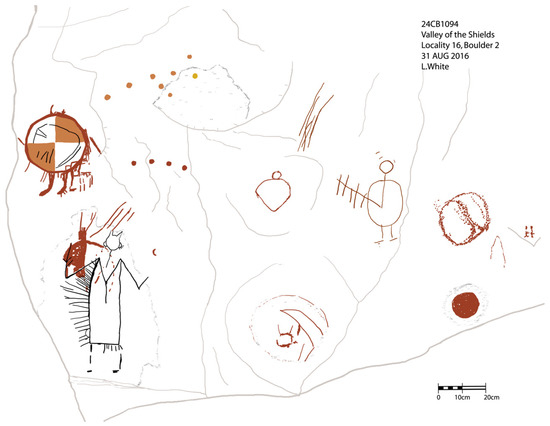 24CB1094
Valley of the Shields
Locality 16, Boulder 2
31 AUG 2016
L.White

0 10cm 20cm