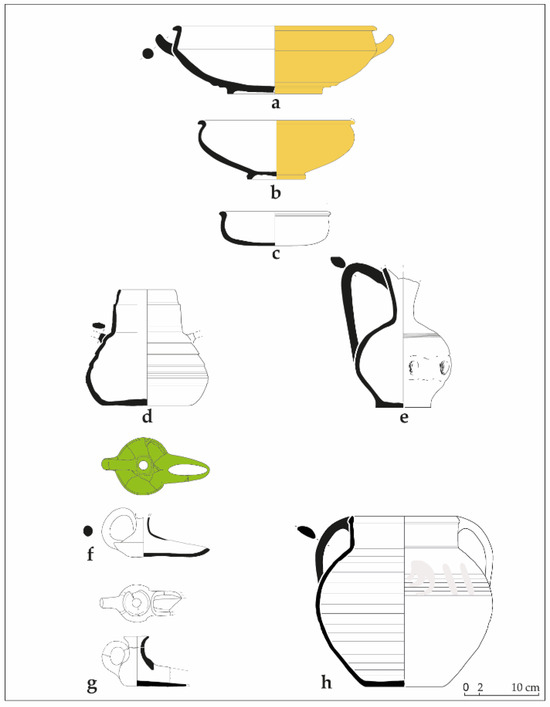 a

b

c

d

e

f

g

h

0 2 10 cm