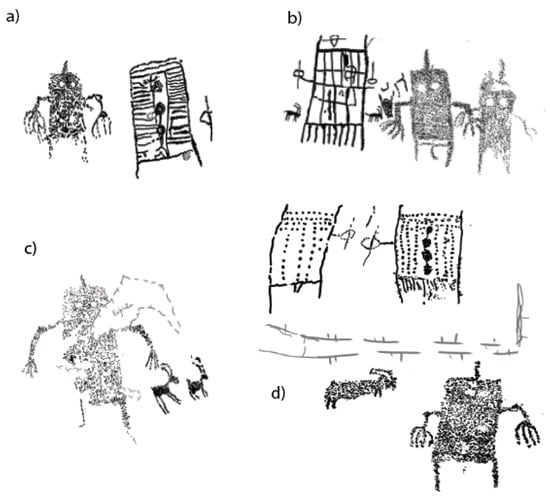 a)

b)

c)

d)