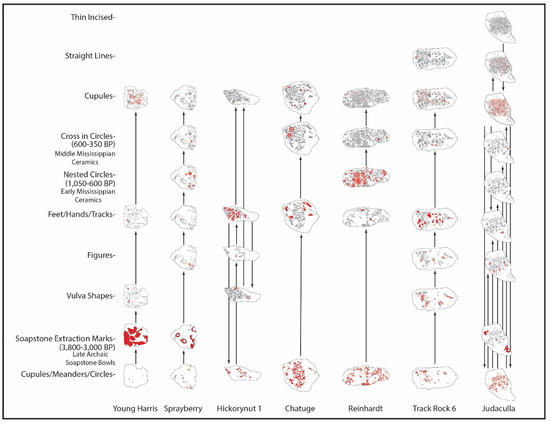 Thin Incised-

Straight Lines-

Cupules-

Cross in Circles-
(600-350 BP)
Middle Mississippian Ceramics

Nested Circles-
(1,050-600 BP)
Early Mississippian Ceramics

Feet/Hands/Tracks-

Figures-

Vulva Shapes-

Soapstone Extraction Marks-
(3,800-3,000 BP)
Late Archaic Soapstone Bowls

Cupules/Meanders/Circles-

Young Harris Sprayberry Hickorynut 1 Chatuge Reinhardt Track Rock 6 Judaculla