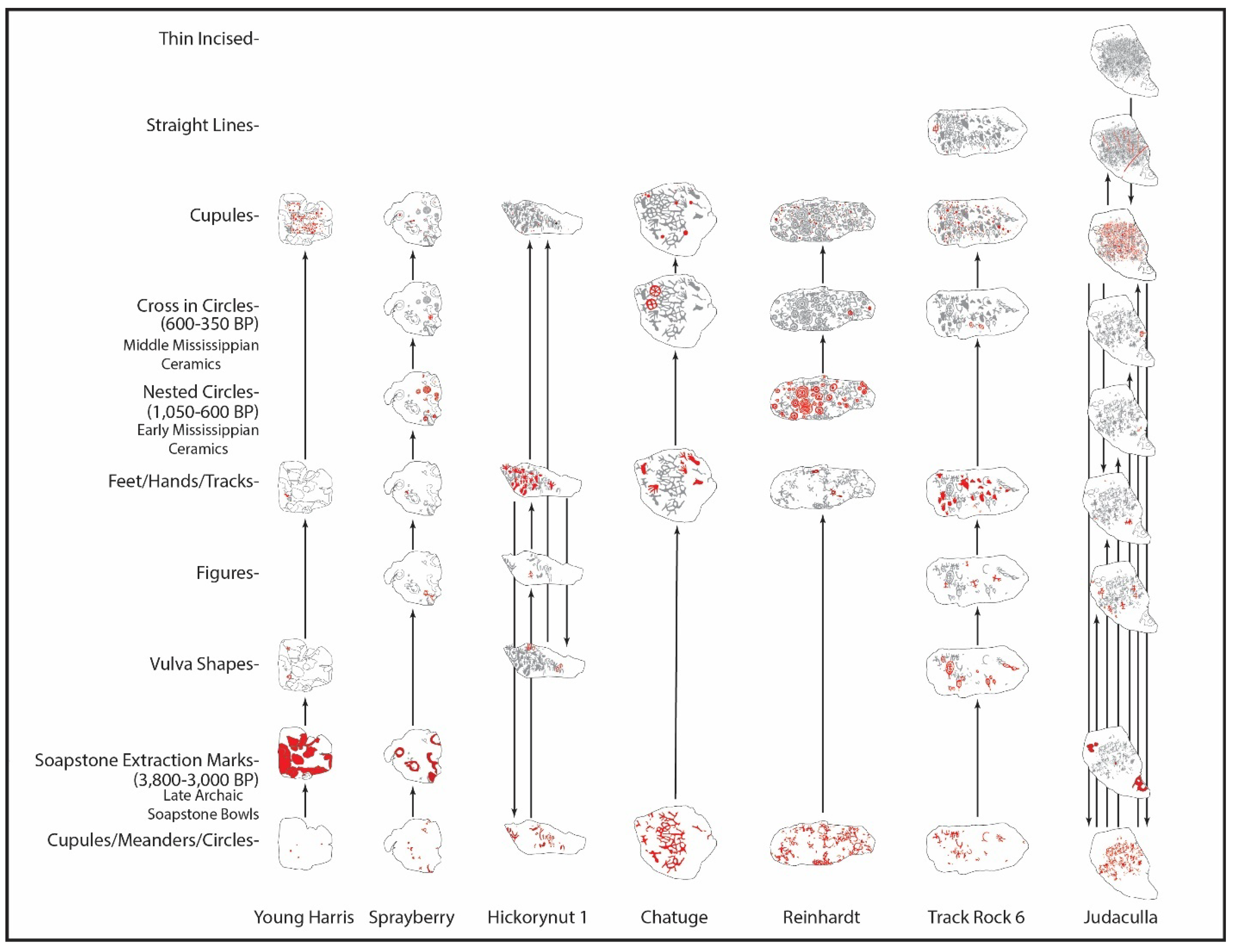 Thin Incised-

Straight Lines-

Cupules-

Cross in Circles-
(600-350 BP)
Middle Mississippian Ceramics

Nested Circles-
(1,050-600 BP)
Early Mississippian Ceramics

Feet/Hands/Tracks-

Figures-

Vulva Shapes-

Soapstone Extraction Marks-
(3,800-3,000 BP)
Late Archaic Soapstone Bowls

Cupules/Meanders/Circles-

Young Harris Sprayberry Hickorynut 1 Chatuge Reinhardt Track Rock 6 Judaculla