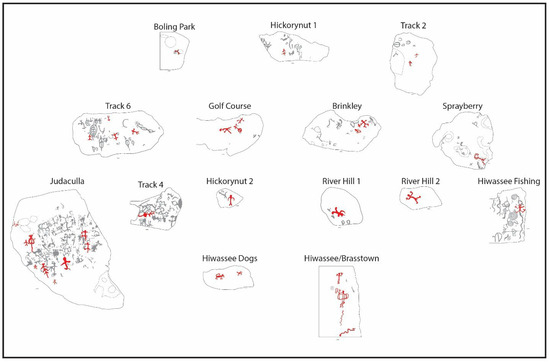 Boling Park

Hickorynut 1

Track 2

Track 6

Golf Course

Brinkley

Sprayberry

Judaculla

Track 4

Hickorynut 2

River Hill 1

River Hill 2

Hiwassee Fishing

Hiwassee Dogs

Hiwassee/Brasstown