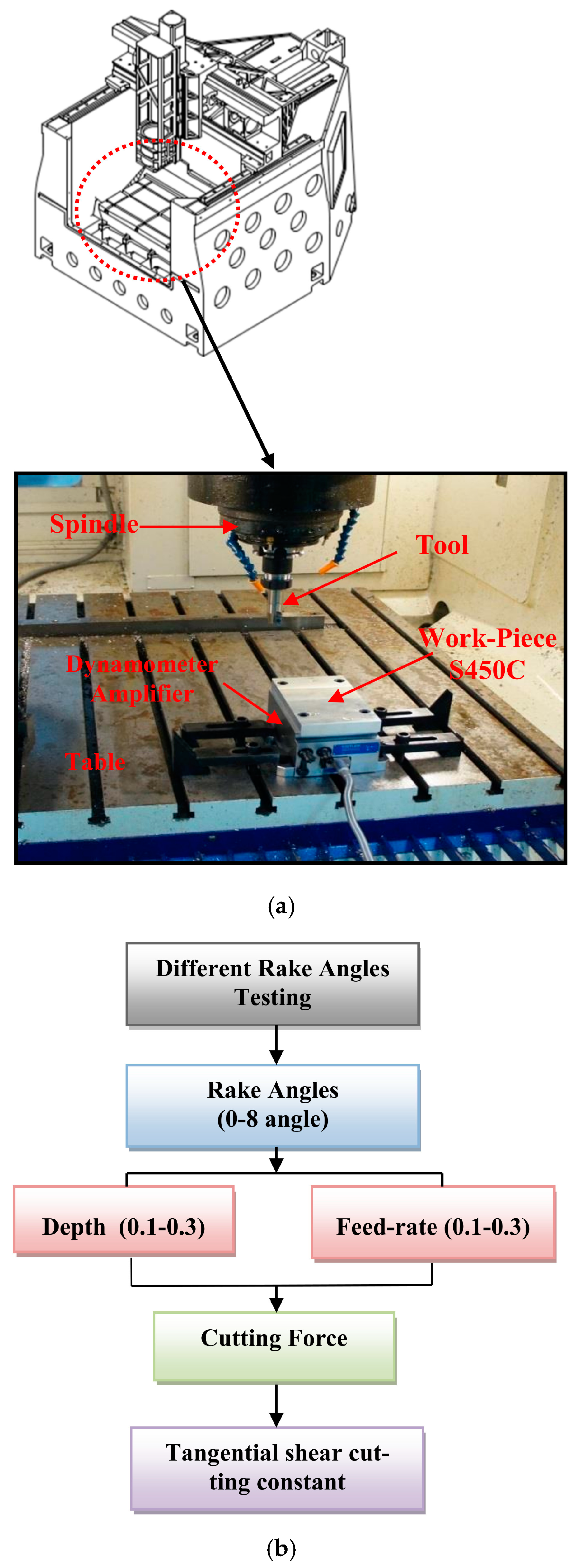 Spindle

Tool

Work-Piece S450C

Dynamometer Amplifier

Table

(a)

Different Rake Angles Testing

Rake Angles (0-8 angle)

Depth (0.1-0.3)

Feed-rate (0.1-0.3)

Cutting Force

Tangential shear cutting constant

(b)