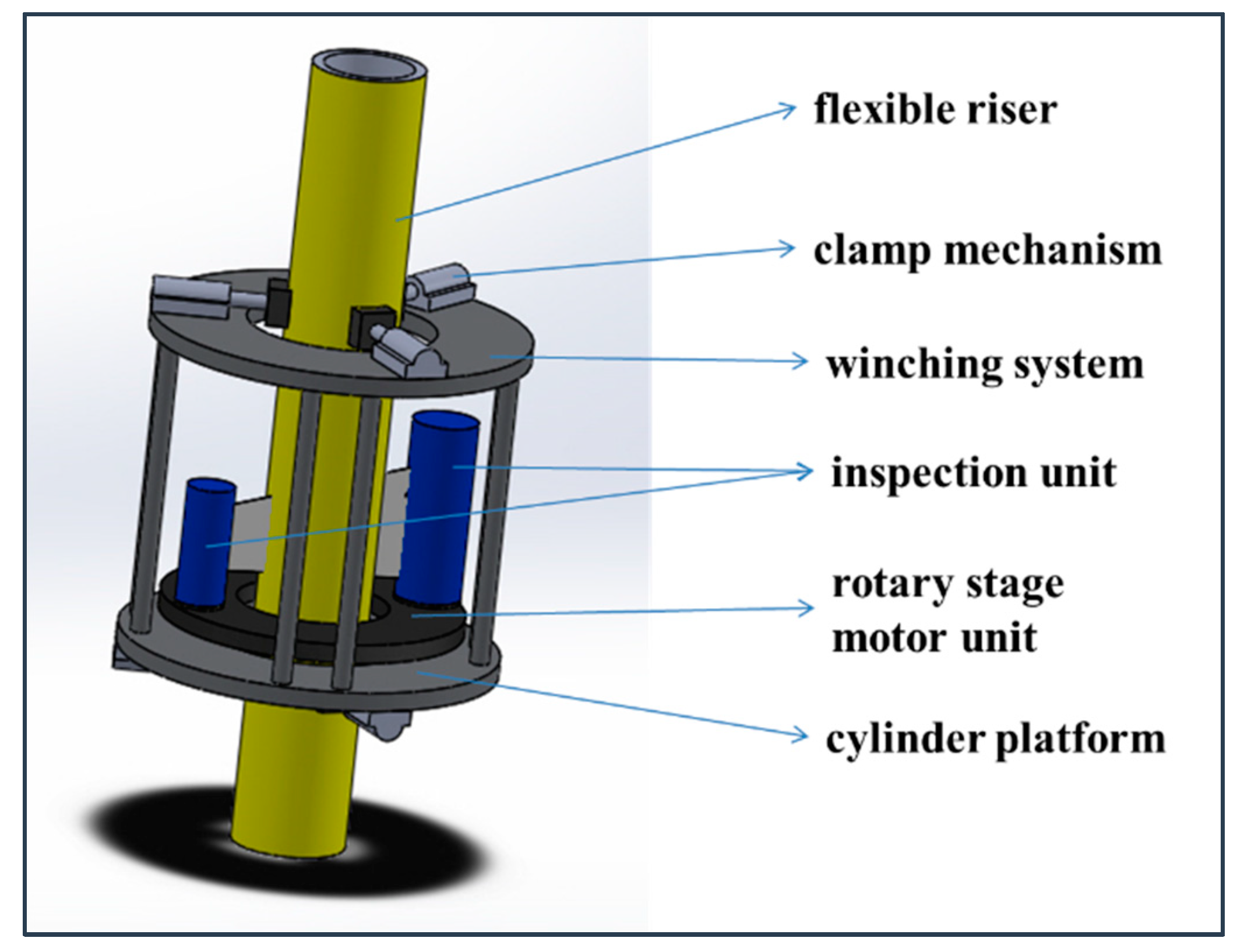 flexible riser

clamp mechanism

winching system

inspection unit

rotary stage motor unit

cylinder platform