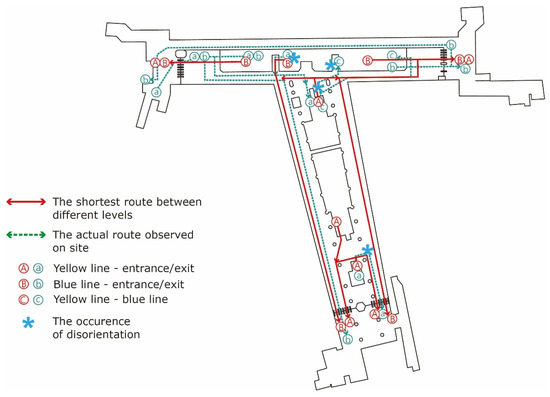 The shortest route between different levels

The actual route observed on site

A a Yellow line - entrance/exit

B b Blue line - entrance/exit

C c Yellow line - blue line

The occurence of disorientation