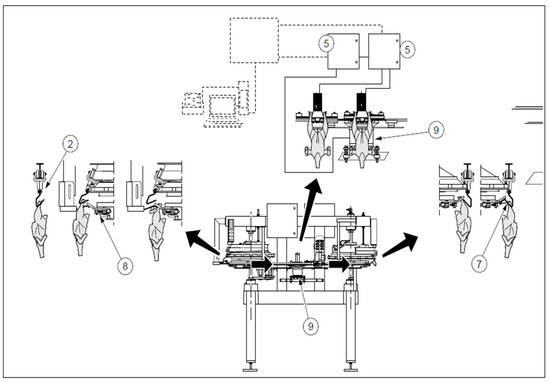 5
5
9
2
8
7
9