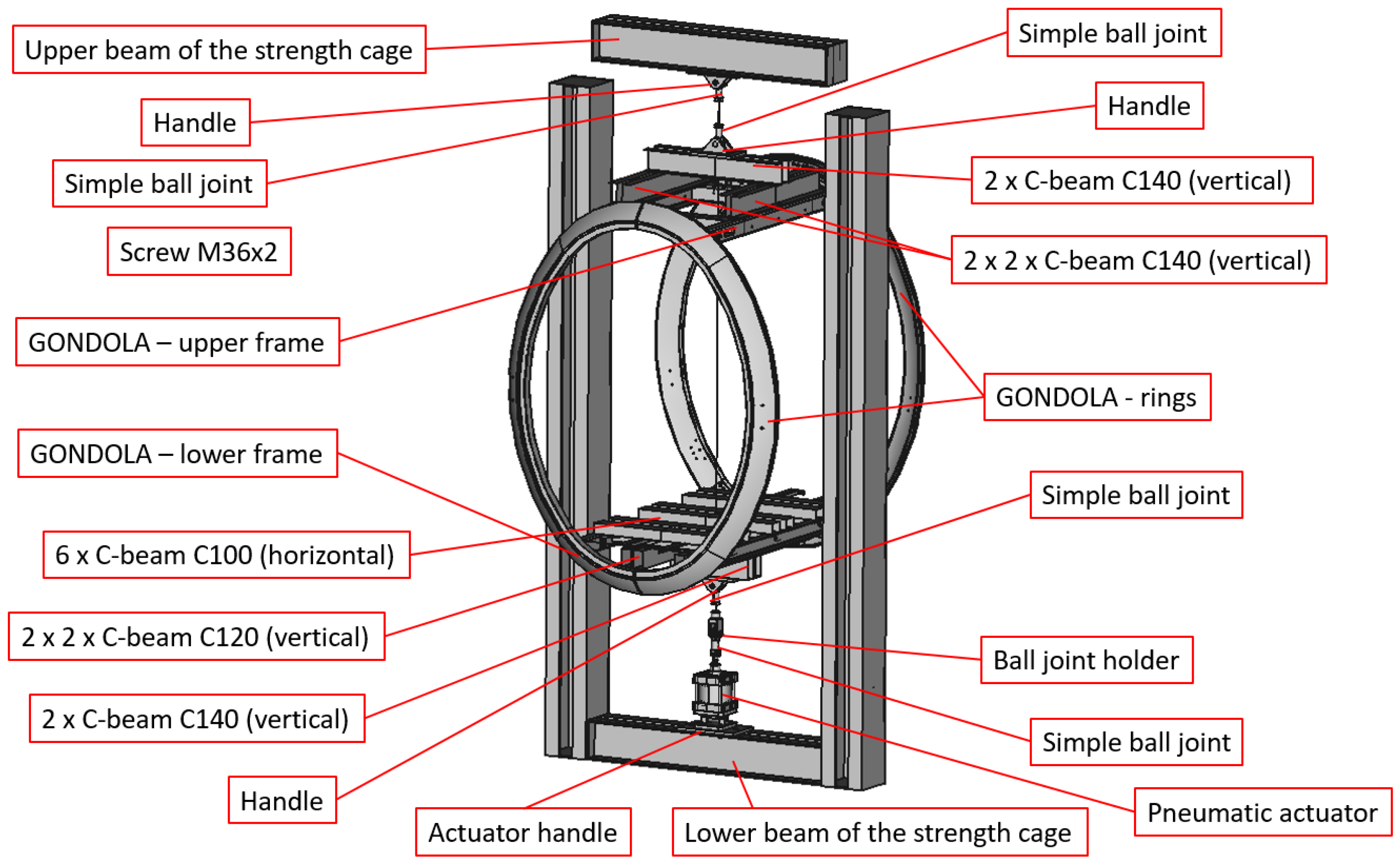 Upper beam of the strength cage

Handle

Simple ball joint

Screw M36x2

GONDOLA – upper frame

GONDOLA – lower frame

6 x C-beam C100 (horizontal)

2 x 2 x C-beam C120 (vertical)

2 x C-beam C140 (vertical)

Handle

Actuator handle

Lower beam of the strength cage

Simple ball joint

Handle

2 x C-beam C140 (vertical)

2 x 2 x C-beam C140 (vertical)

GONDOLA - rings

Simple ball joint

Ball joint holder

Simple ball joint

Pneumatic actuator