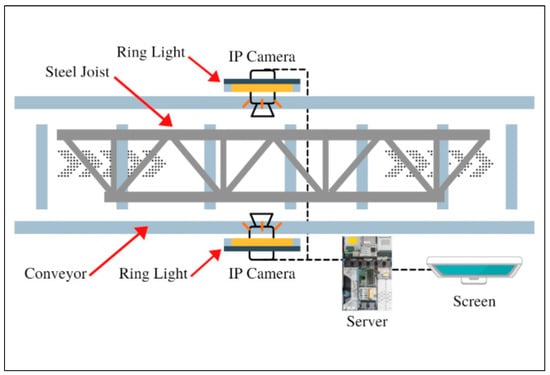 Ring Light
IP Camera
Steel Joist
Conveyor
Ring Light
IP Camera
Server
Screen