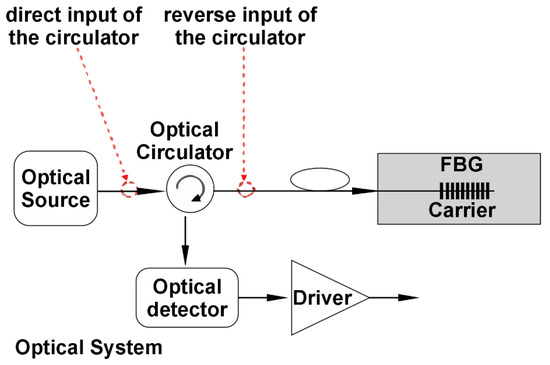 direct input of the circulator

reverse input of the circulator

Optical Circulator

Optical Source

FBG

Carrier

Optical detector

Driver

Optical System