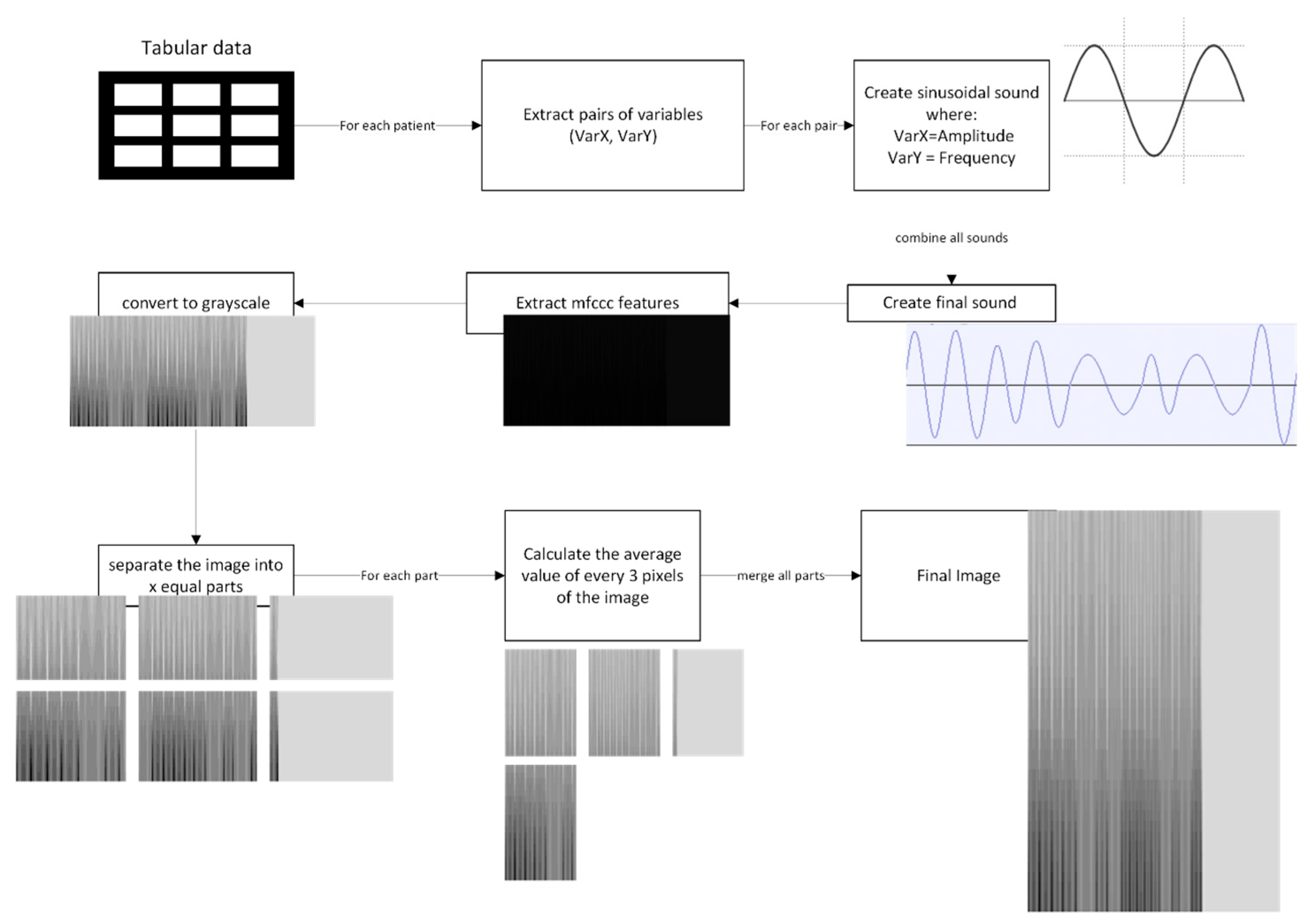 Tabular data

For each patient

Extract pairs of variables (VarX, VarY)

For each pair

Create sinusoidal sound where: VarX=Amplitude VarY = Frequency

combine all sounds

Create final sound

Extract mfccc features

convert to grayscale

separate the image into x equal parts

For each part

Calculate the average value of every 3 pixels of the image

merge all parts

Final Image