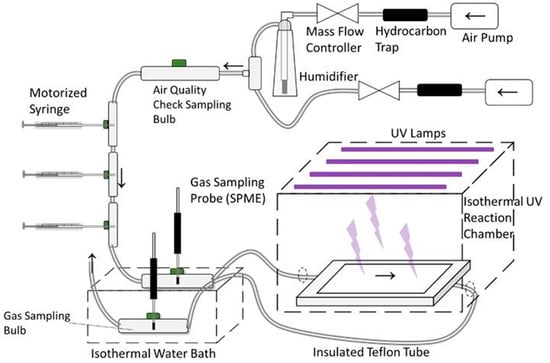 Mass Flow Controller
Hydrocarbon Trap
Air Pump
Humidifier
Air Quality Check Sampling Bulb
Motorized Syringe
UV Lamps
Gas Sampling Probe (SPME)
Isothermal UV Reaction Chamber
Gas Sampling Bulb
Isothermal Water Bath
Insulated Teflon Tube