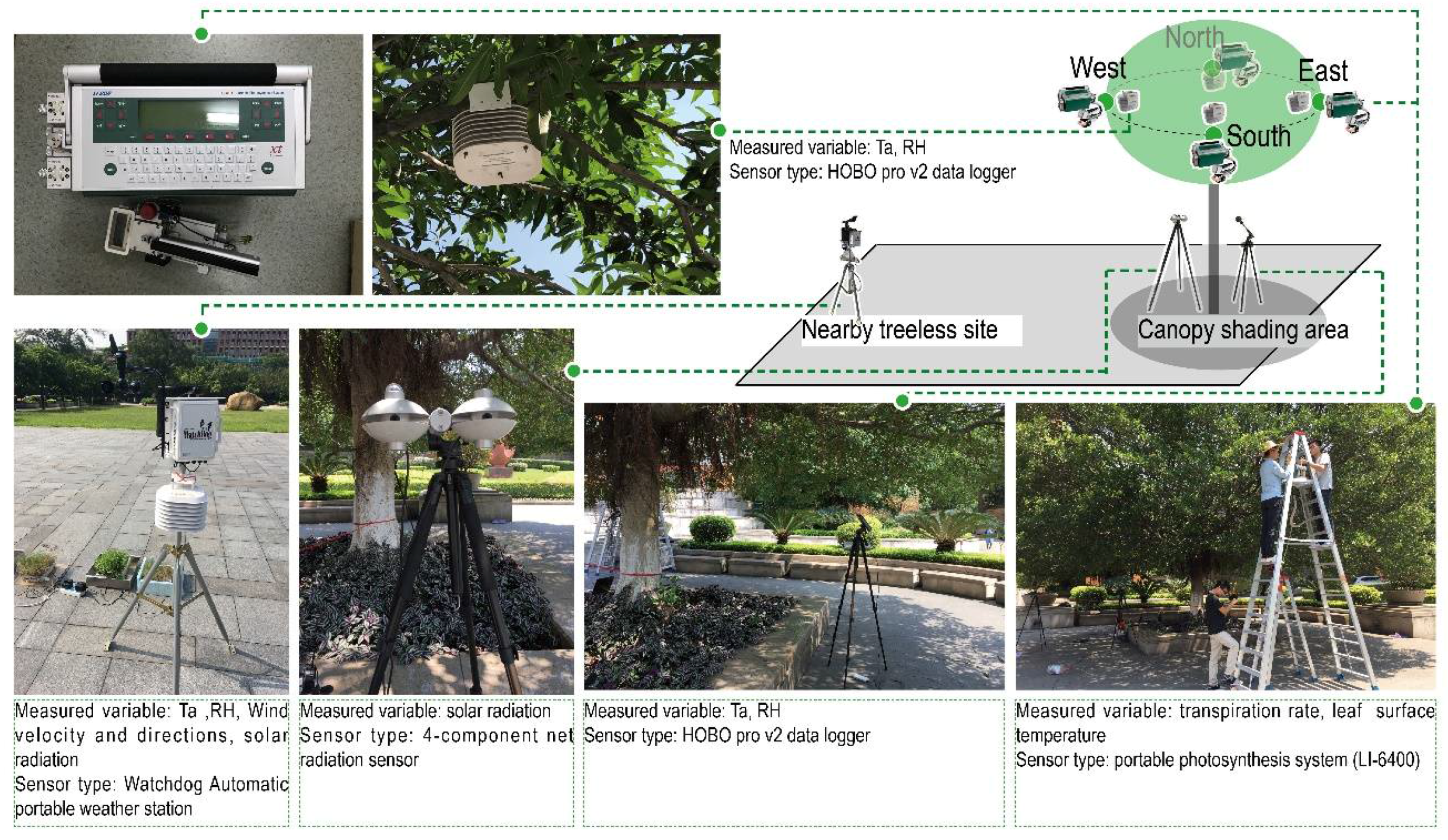 North
West
East
South

Measured variable: Ta, RH
Sensor type: HOBO pro v2 data logger

Nearby treeless site

Canopy shading area

Measured variable: Ta ,RH, Wind velocity and directions, solar radiation
Sensor type: Watchdog Automatic portable weather station

Measured variable: solar radiation
Sensor type: 4-component net radiation sensor

Measured variable: Ta, RH
Sensor type: HOBO pro v2 data logger

Measured variable: transpiration rate, leaf surface temperature
Sensor type: portable photosynthesis system (LI-6400)