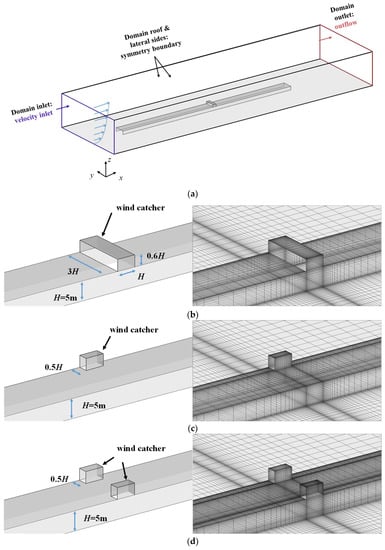 Domain roof & lateral sides: symmetry boundary

Domain outlet: outflow

Domain inlet: velocity inlet

$z$
$y$
$x$

(a)

wind catcher

$0.6H$

$3H$

$H$

$H$=5m

(b)

wind catcher

$0.5H$

$H$=5m

(c)

wind catcher

$0.5H$

$H$=5m

(d)