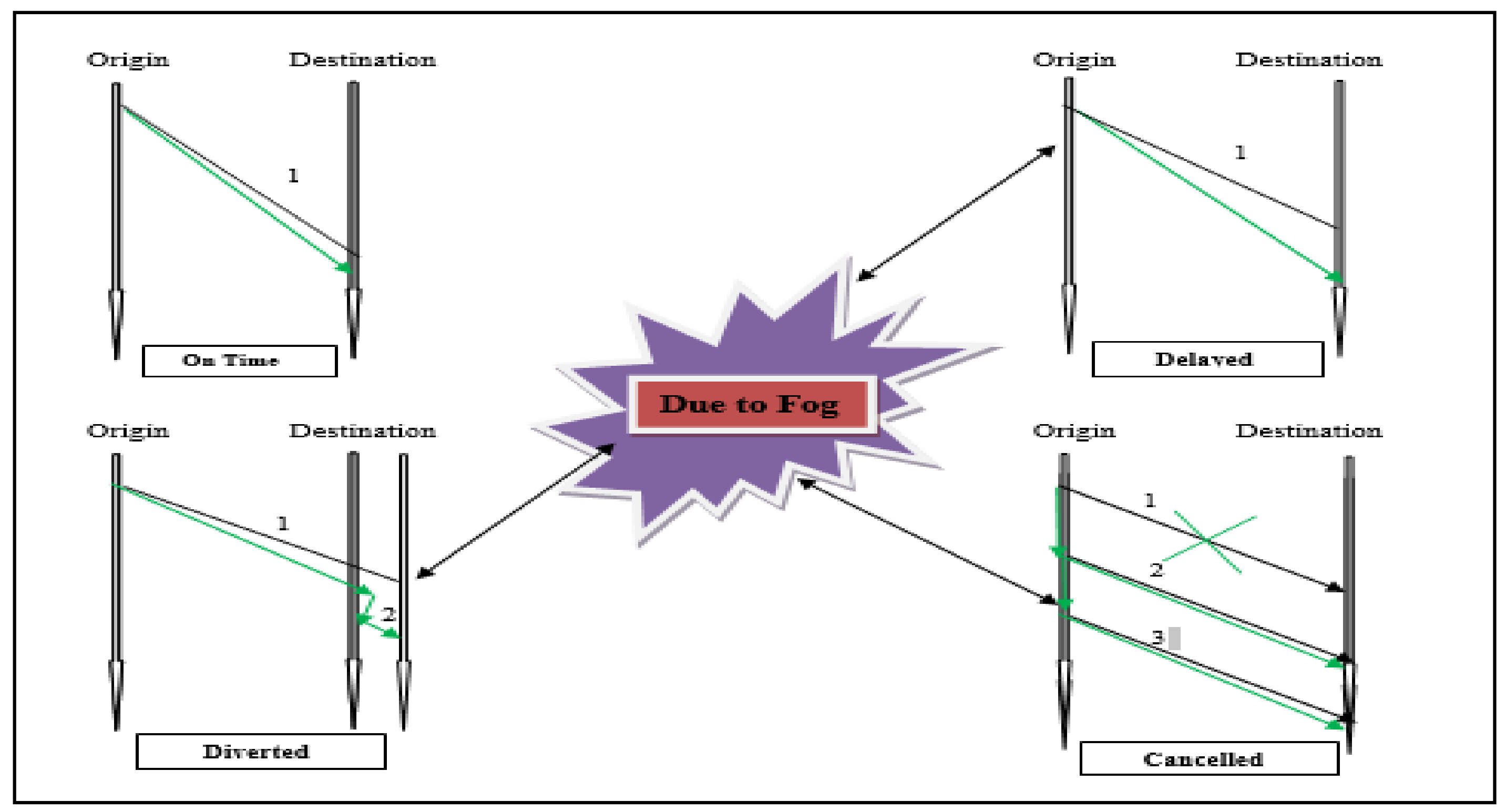 Origin Destination

1

On Time

Origin Destination

1

Delayed

Due to Fog

Origin Destination

1

2

Diverted

Origin Destination

1

2

3

Cancelled