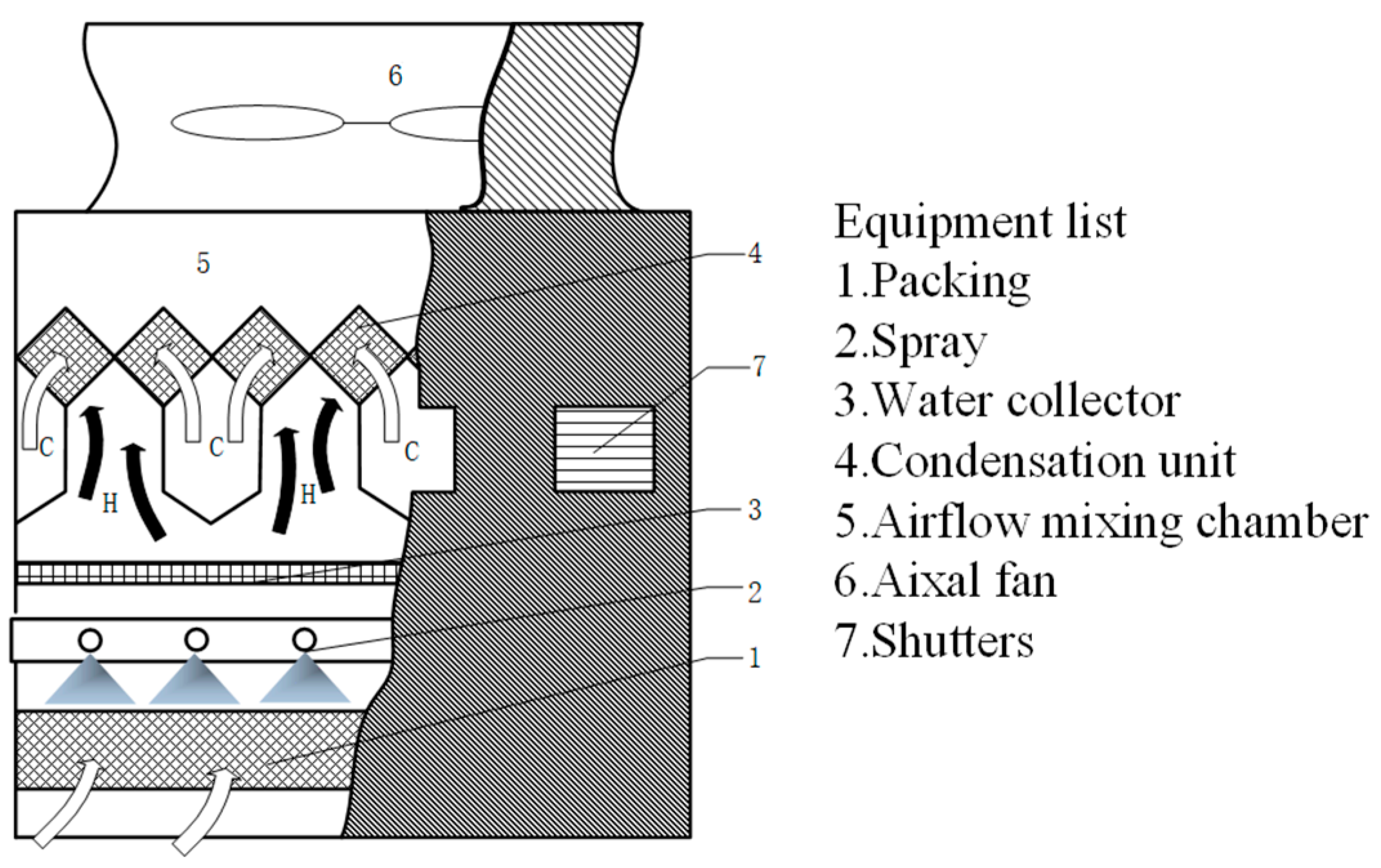 6

5

4

7

C C C

H H

3

2

1

Equipment list
1.Packing
2.Spray
3.Water collector
4.Condensation unit
5.Airflow mixing chamber
6.Aixal fan
7.Shutters