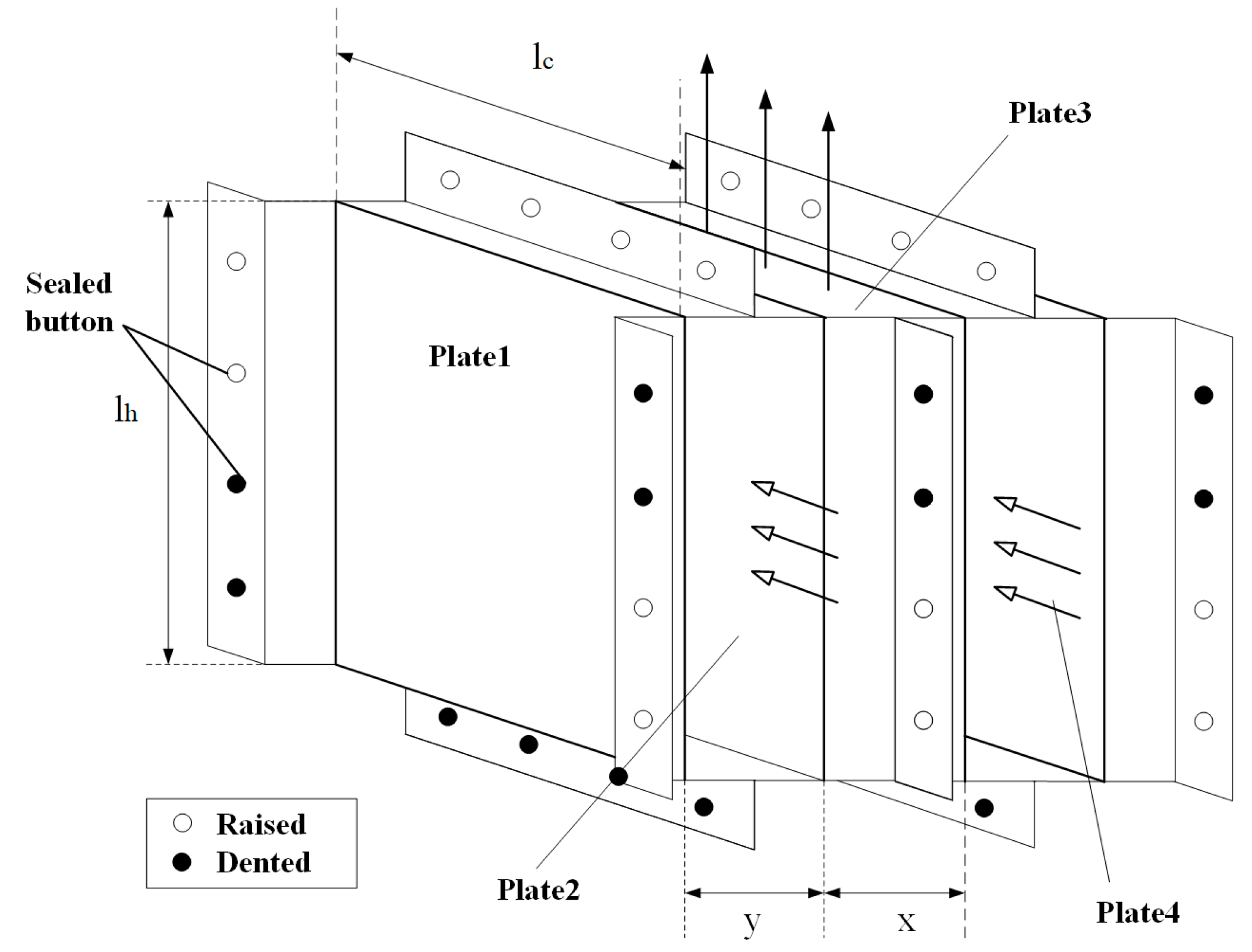 $l_c$

Plate3

Sealed button

Plate1

$l_h$

Raised
Dented

Plate2

y

x

Plate4