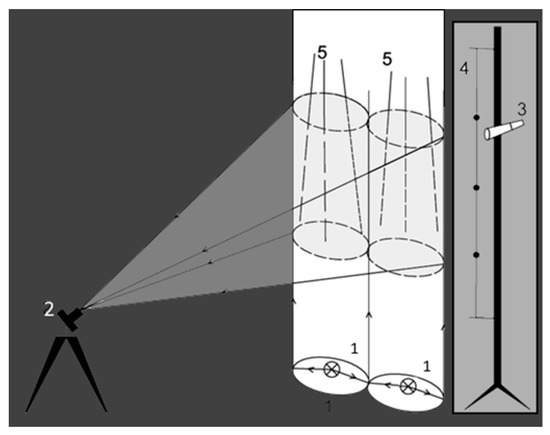 5
5
4
3
2
1
1
1