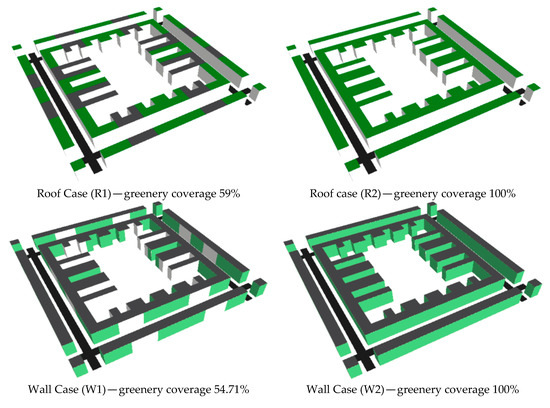 Roof Case (R1)—greenery coverage 59%

Roof case (R2)—greenery coverage 100%

Wall Case (W1)—greenery coverage 54.71%

Wall Case (W2)—greenery coverage 100%