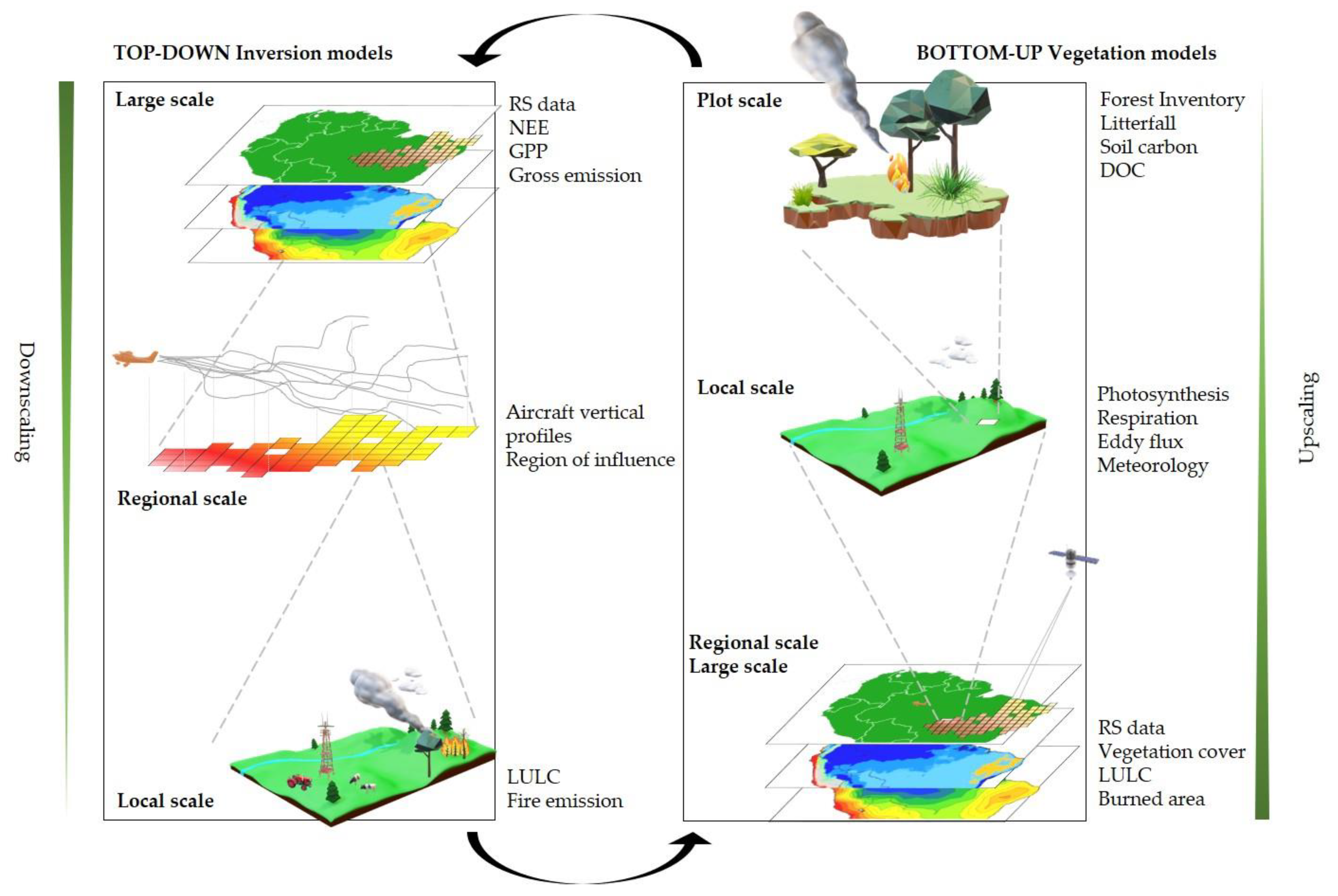 TOP-DOWN Inversion models

Downscaling

Large scale

RS data
NEE
GPP
Gross emission

Aircraft vertical profiles
Region of influence

Regional scale

Local scale

LULC
Fire emission

BOTTOM-UP Vegetation models

Plot scale

Forest Inventory
Litterfall
Soil carbon
DOC

Local scale

Photosynthesis
Respiration
Eddy flux
Meteorology

Regional scale
Large scale

RS data
Vegetation cover
LULC
Burned area

Upscaling