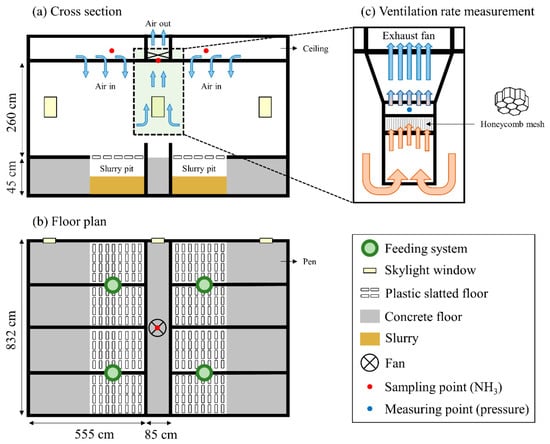 (a) Cross section

Air out

Ceiling

Air in

Air in

260 cm

45 cm

Slurry pit

Slurry pit

(c) Ventilation rate measurement

Exhaust fan

Honeycomb mesh

(b) Floor plan

Pen

832 cm

555 cm

85 cm

Feeding system

Skylight window

Plastic slatted floor

Concrete floor

Slurry

Fan

Sampling point ($NH_3$)

Measuring point (pressure)