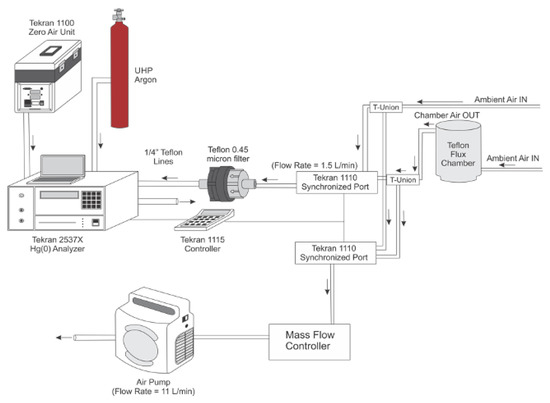 Tekran 1100
Zero Air Unit

UHP
Argon

Ambient Air IN

T-Union

Chamber Air OUT

Teflon
Flux
Chamber

Ambient Air IN

1/4" Teflon
Lines

Teflon 0.45
micron filter

(Flow Rate = 1.5 L/min)

Tekran 1110
Synchronized Port

T-Union

Tekran 2537X
Hg(0) Analyzer

Tekran 1115
Controller

Tekran 1110
Synchronized Port

Mass Flow
Controller

Air Pump
(Flow Rate = 11 L/min)