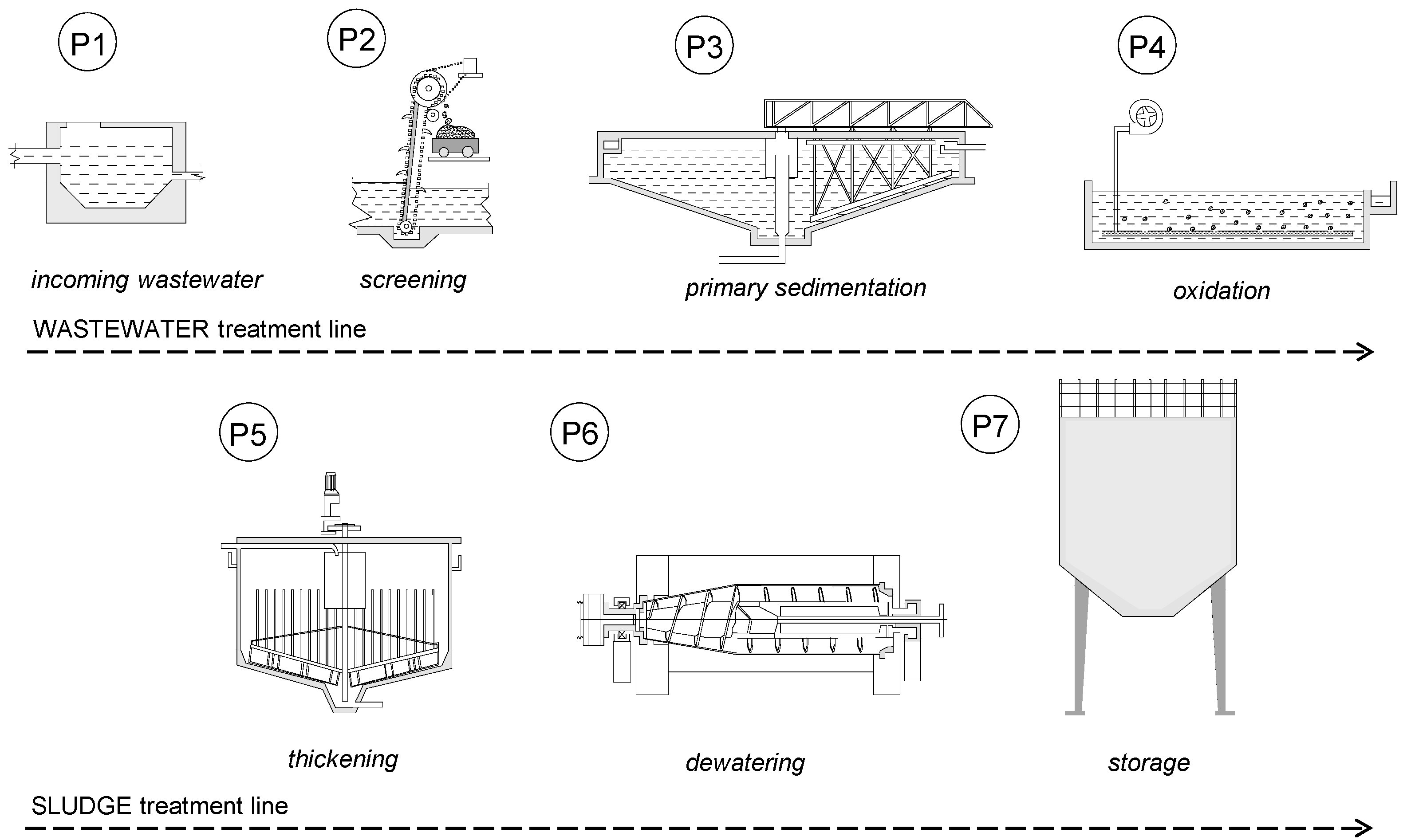 P1

P2

P3

P4

incoming wastewater

screening

primary sedimentation

oxidation

WASTEWATER treatment line

P5

P6

P7

thickening

dewatering

storage

SLUDGE treatment line