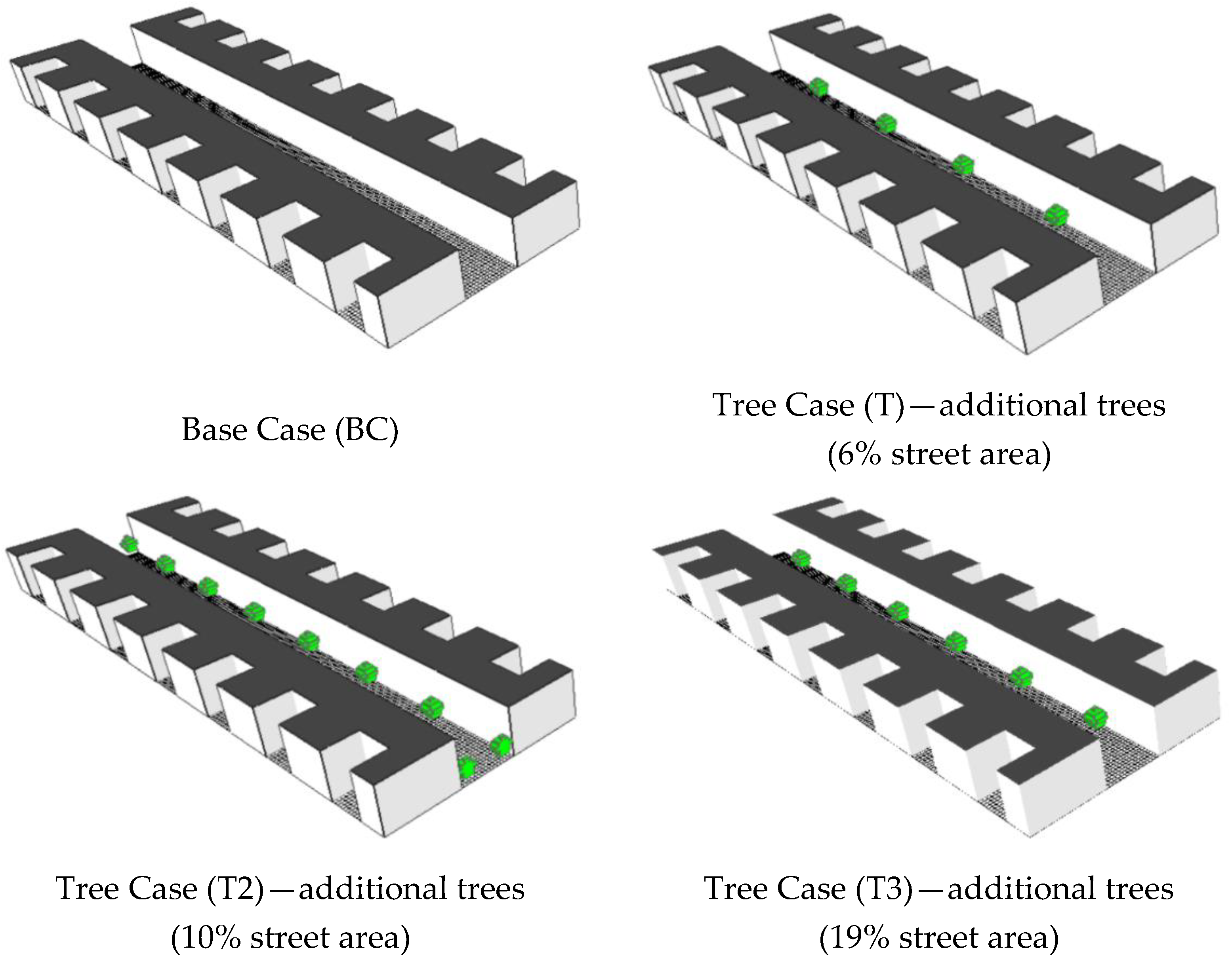 Base Case (BC)

Tree Case (T)—additional trees (6% street area)

Tree Case (T2)—additional trees (10% street area)

Tree Case (T3)—additional trees (19% street area)