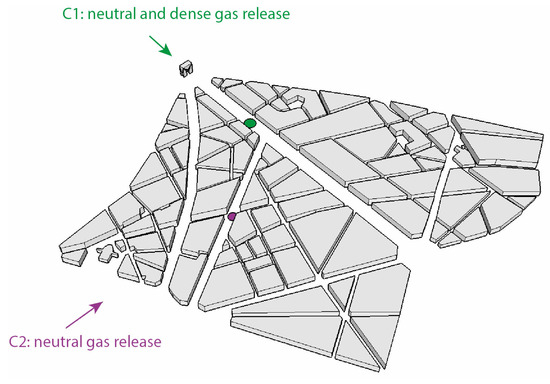 C1: neutral and dense gas release

C2: neutral gas release