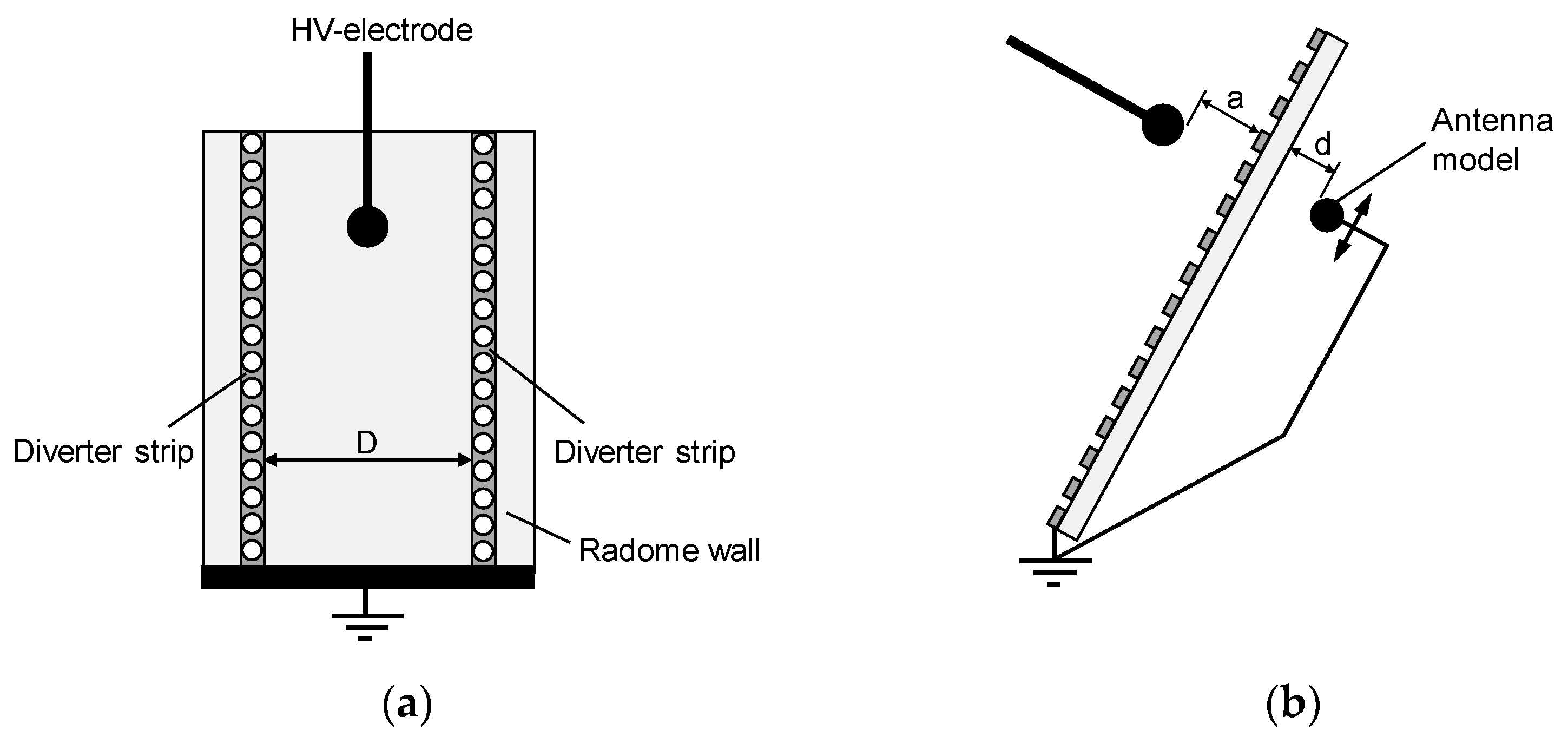 HV-electrode

Diverter strip

D

Diverter strip

Radome wall

(a)

a

d

Antenna model

(b)