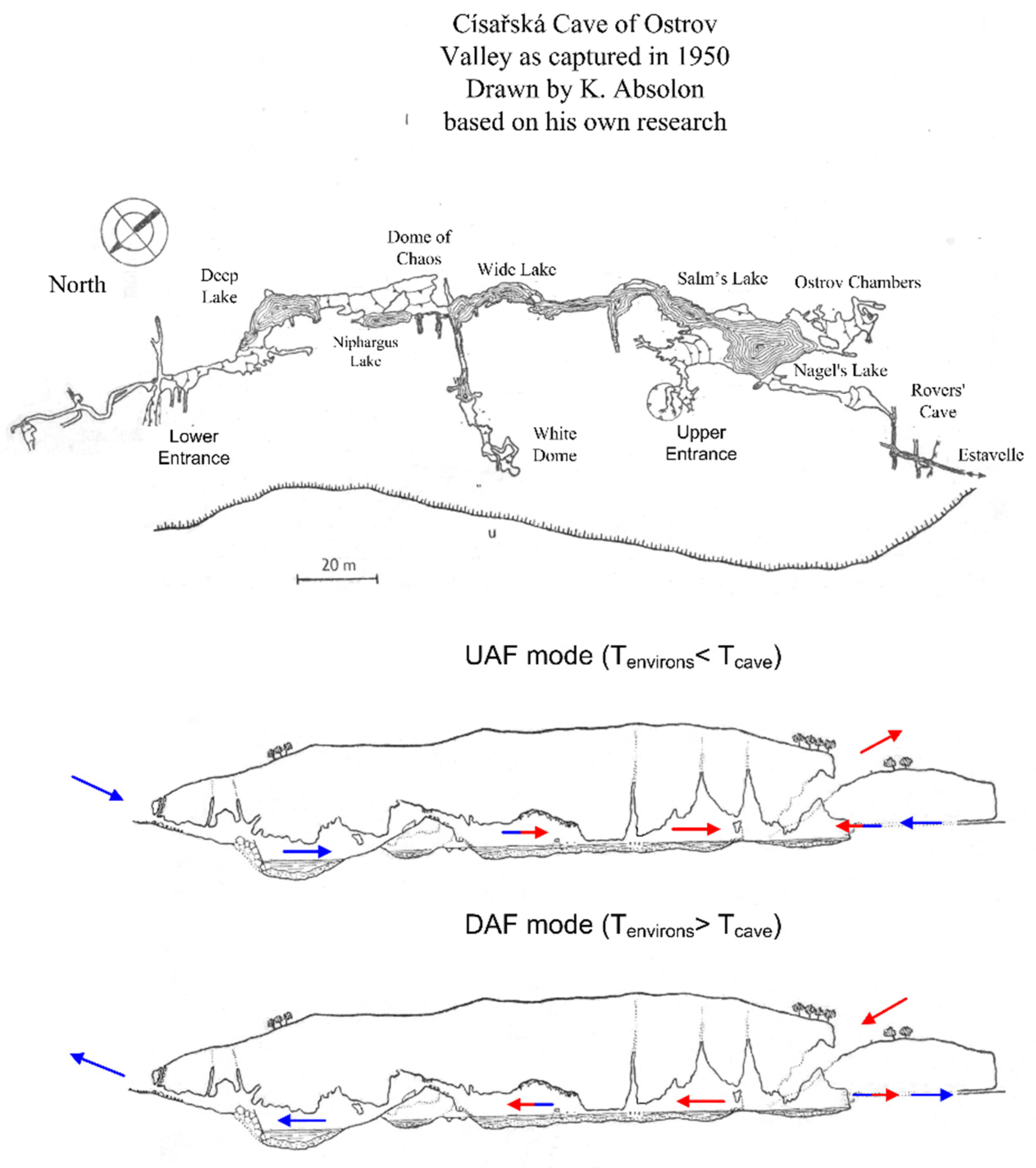 Císařská Cave of Ostrov Valley as captured in 1950 Drawn by K. Absolon based on his own research

North

Deep Lake

Dome of Chaos

Wide Lake

Salm's Lake

Ostrov Chambers

Niphargus Lake

Nagel's Lake

Rovers' Cave

Lower Entrance

White Dome

Upper Entrance

Estavelle

u

20 m

UAF mode ($T_{environs} < T_{cave}$)

DAF mode ($T_{environs} > T_{cave}$)