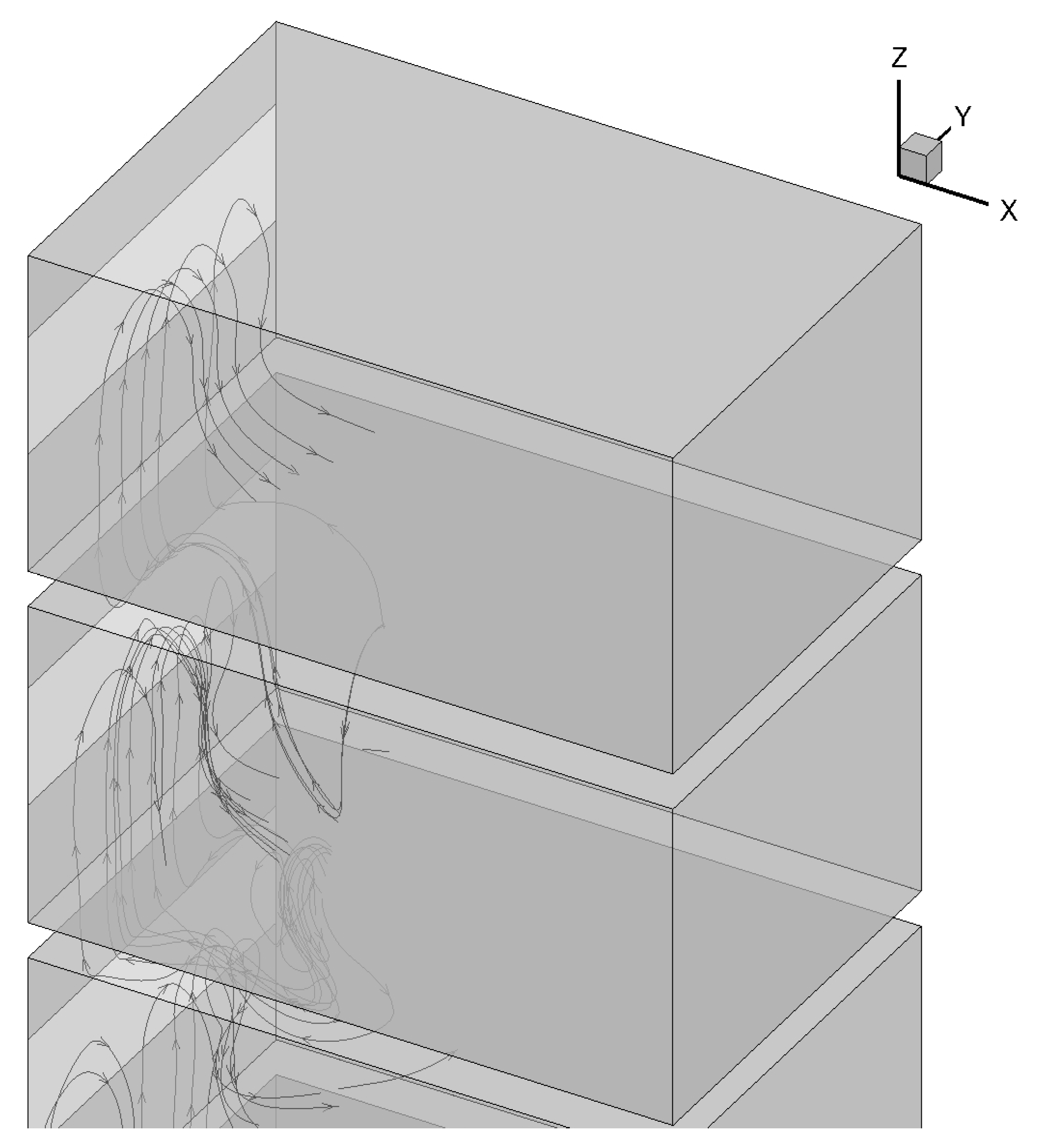 Z
Y
X